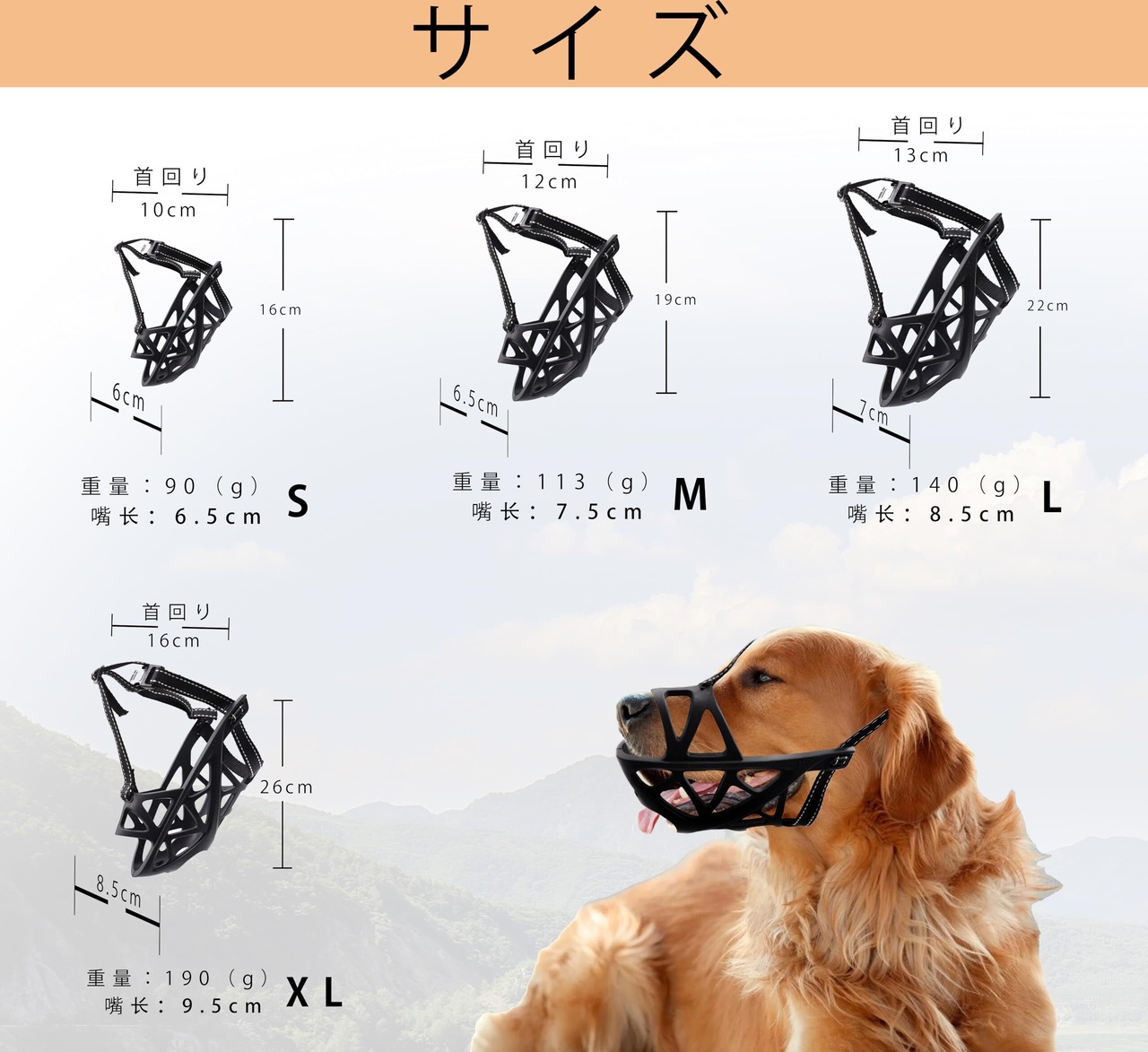 サイズ

首回り
10cm
16cm
6cm
重量：90（g）
嘴长：6.5cm
S

首回り
12cm
19cm
6.5cm
重量：113（g）
嘴长：7.5cm
M

首回り
13cm
22cm
7cm
重量：140（g）
嘴长：8.5cm
L

首回り
16cm
26cm
8.5cm
重量：190（g）
嘴长：9.5cm
XL