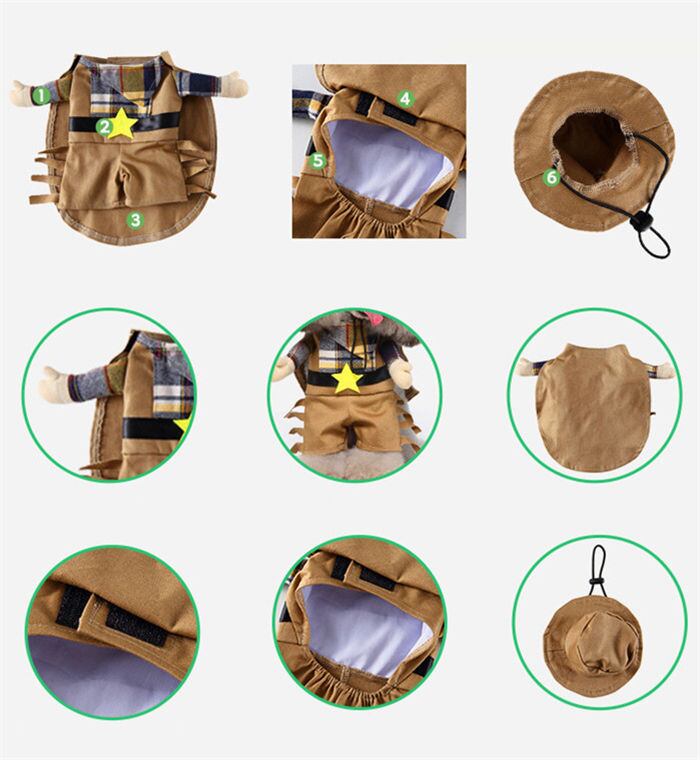 1
2
3
4
5
6