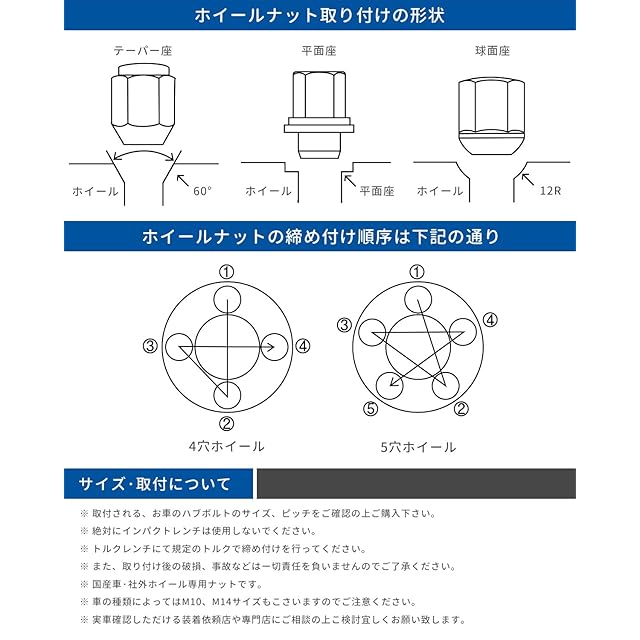 ホイールナット取り付けの形状

テーパー座

ホイール

60°

平面座

ホイール

平面座

球面座

ホイール

12R

ホイールナットの締め付け順序は下記の通り

①

③

④

②

4穴ホイール

①

③

④

⑤

②

5穴ホイール

サイズ･取付について

※ 取付される、お車のハブボルトのサイズ、ピッチをご確認の上ご購入下さい。
※ 絶対にインパクトレンチは使用しないでください。
※ トルクレンチにて規定のトルクで締め付けを行ってください。
※ また、取り付け後の破損、事故などは一切責任を負いませんのでご了承ください。
※ 国産車･社外ホイール専用ナットです。
※ 車の種類によってはM10、M14サイズもこさいますのでご注意ください。
※ 実車確認しただける装着依頼店や専門店にご相談の上ご検討宜しくお願い致します。