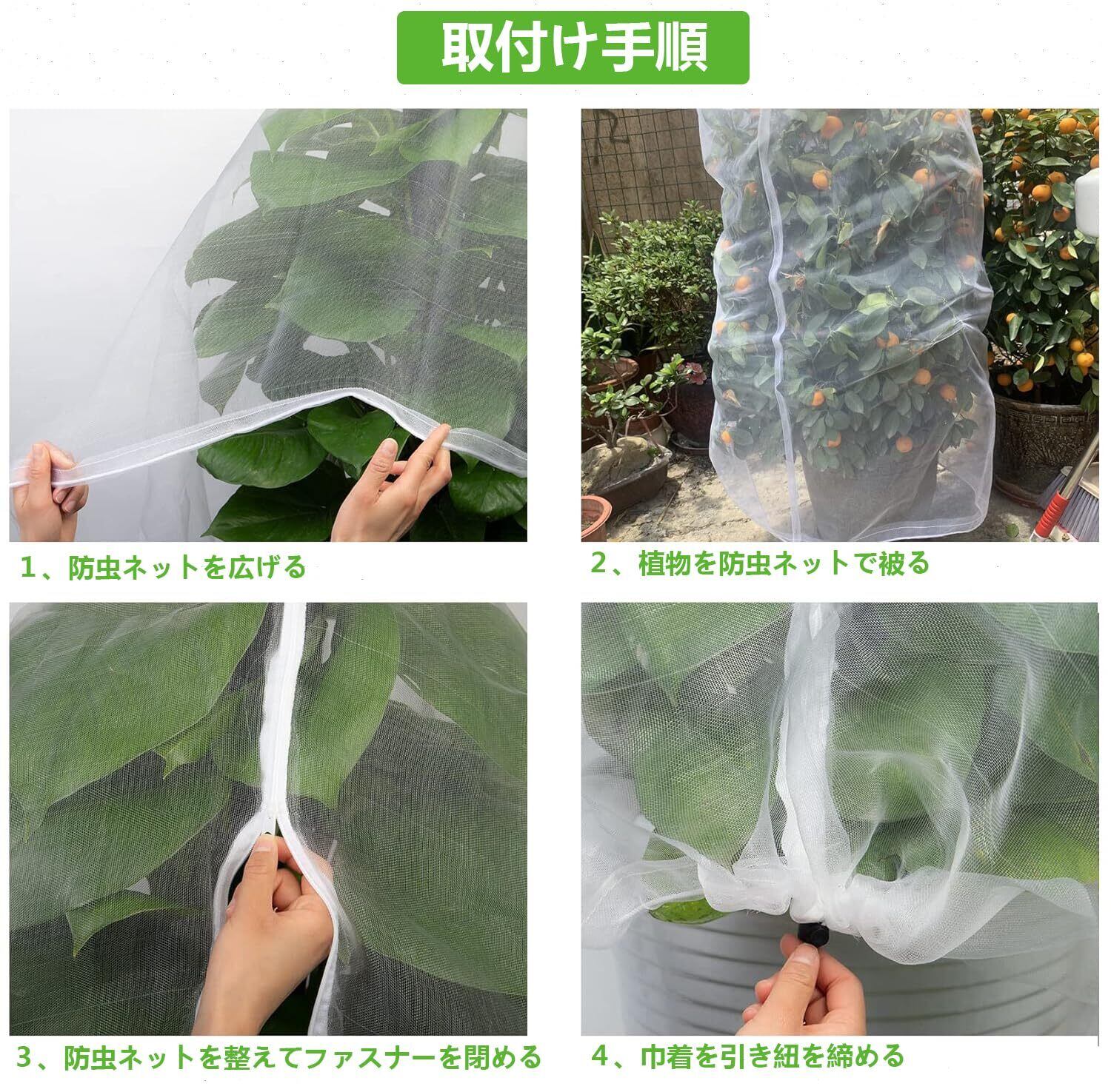 取付け手順

1、防虫ネットを広げる

2、植物を防虫ネットで被る

3、防虫ネットを整えてファスナーを閉める

4、巾着を引き紐を締める