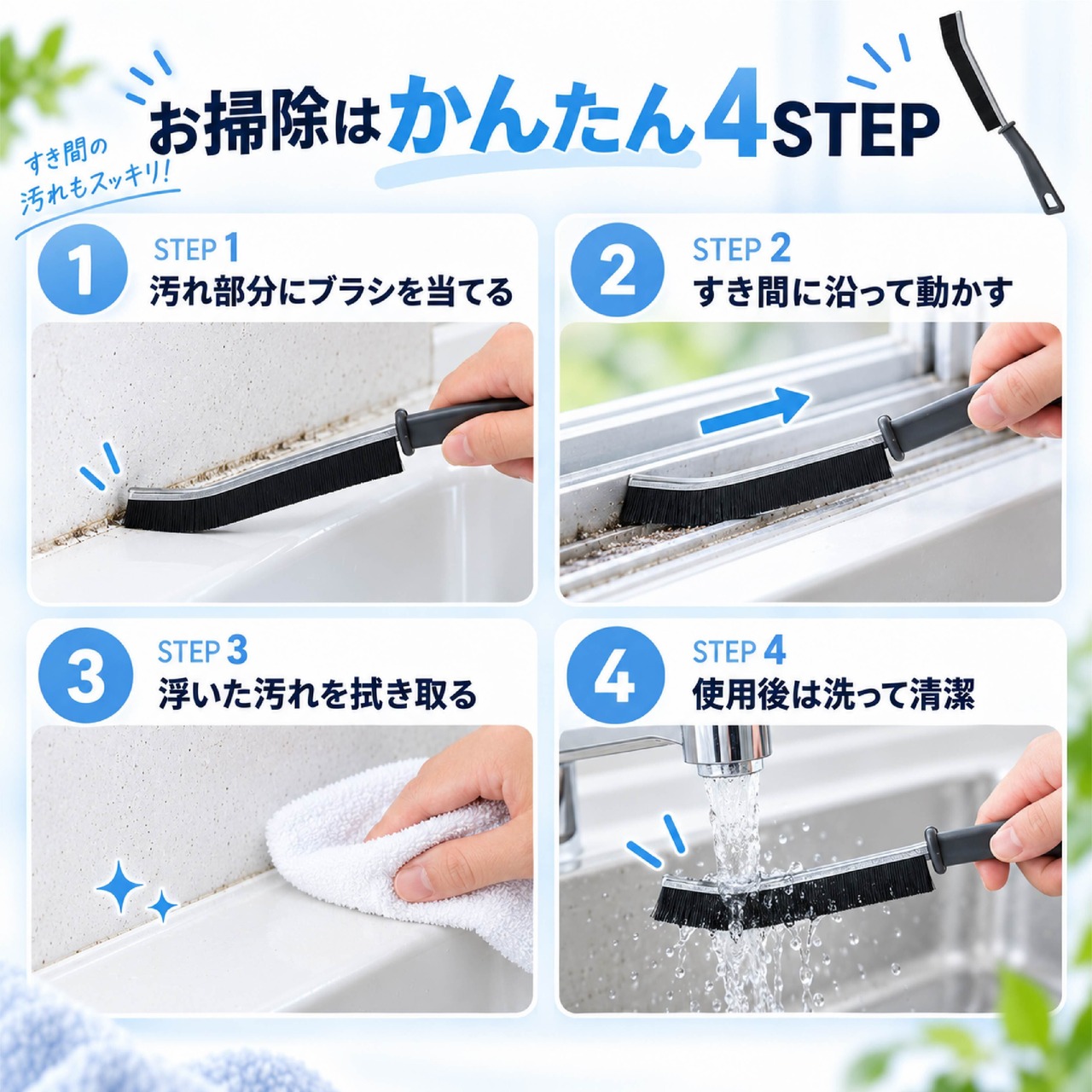 すき間の
汚れもスッキリ!

お掃除はかんたん4STEP

1
STEP 1
汚れ部分にブラシを当てる

2
STEP 2
すき間に沿って動かす

3
STEP 3
浮いた汚れを拭き取る

4
STEP 4
使用後は洗って清潔