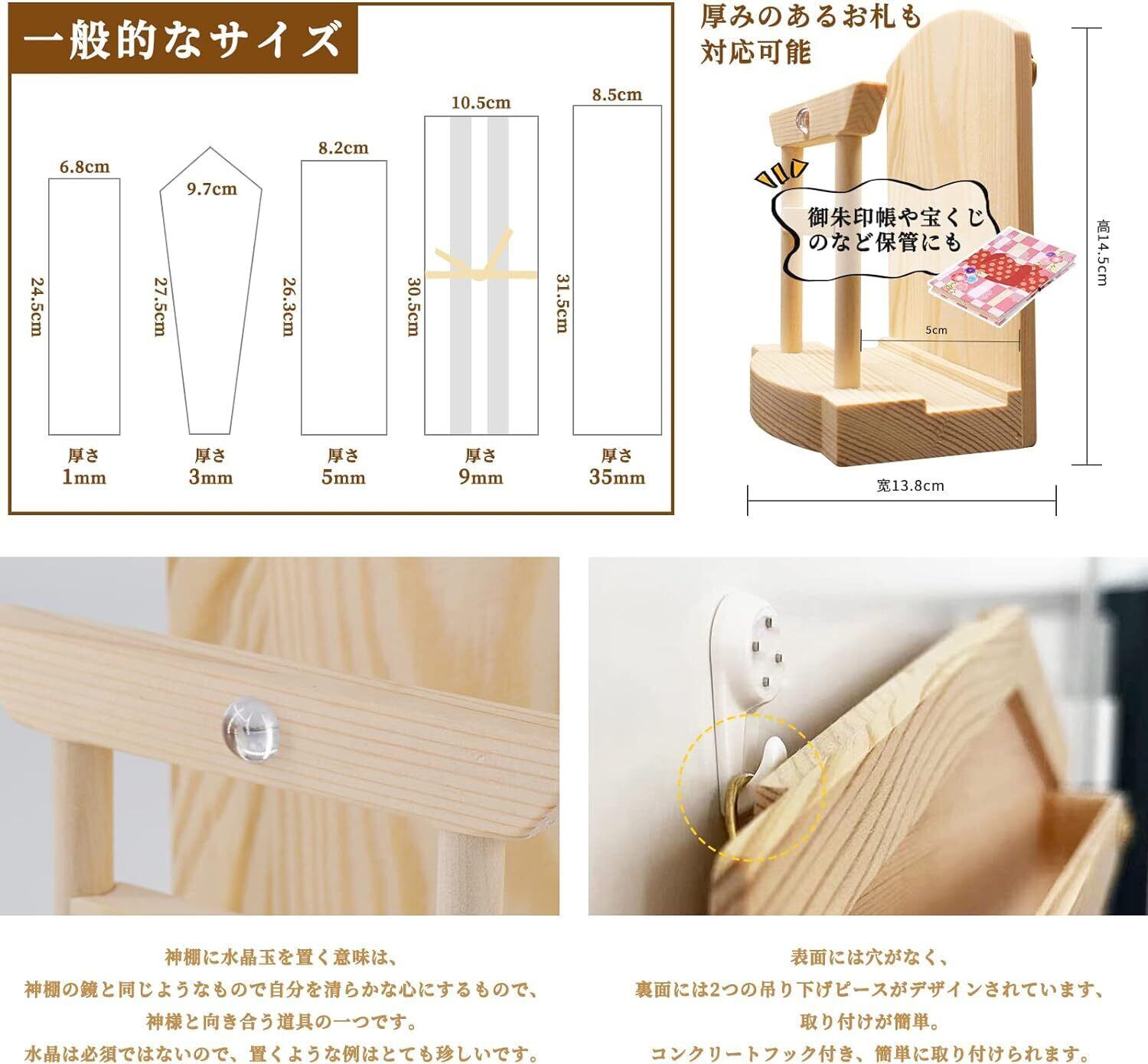 一般的なサイズ

6.8cm
24.5cm
厚さ
1mm

9.7cm
27.5cm
厚さ
3mm

8.2cm
26.3cm
厚さ
5mm

10.5cm
30.5cm
厚さ
9mm

8.5cm
31.5cm
厚さ
35mm

厚みのあるお札も
対応可能

御朱印帳や宝くじ
のなど保管にも

5cm
高14.5cm
宽13.8cm

神棚に水晶玉を置く意味は、
神棚の鏡と同じようなもので自分を清らかな心にするもので、
神様と向き合う道具の一つです。
水晶は必須ではないので、置くような例はとても珍しいです。

表面には穴がなく、
裏面には2つの吊り下げピースがデザインされています、
取り付けが簡単。
コンクリートフック付き、簡単に取り付けられます。