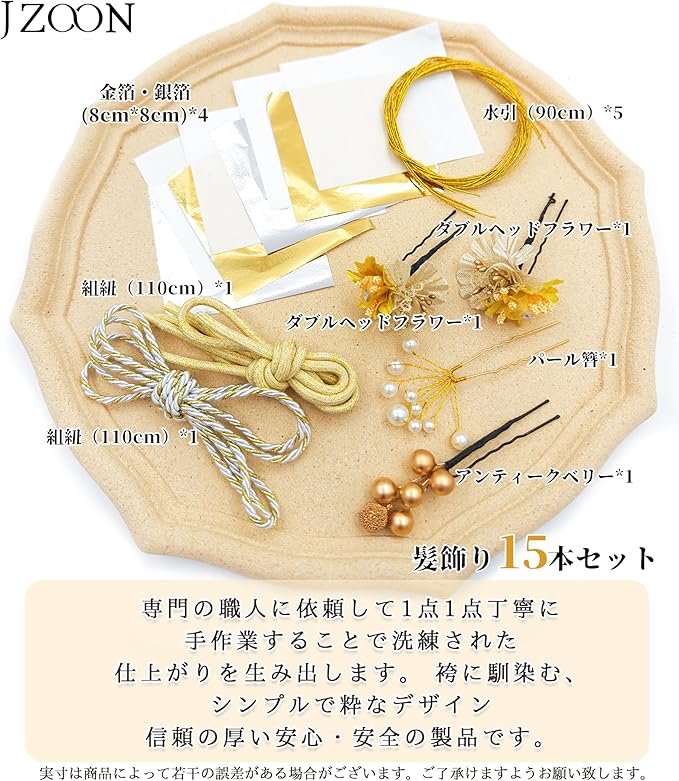 JZOON

金箔・銀箔
(8cm*8cm)*4

水引（90cm）*5

ダブルヘッドフラワー*1

組紐（110cm）*1

ダブルヘッドフラワー*1

パール簪*1

組紐（110cm）*1

アンティークベリー*1

髪飾り15本セット

専門の職人に依頼して1点1点丁寧に
手作業することで洗練された
仕上がりを生み出します。 袴に馴染む、
シンプルで粋なデザイン
信頼の厚い安心・安全の製品です。

実寸は商品によって若干の誤差がある場合がございます。ご了承けますようお願い致します。