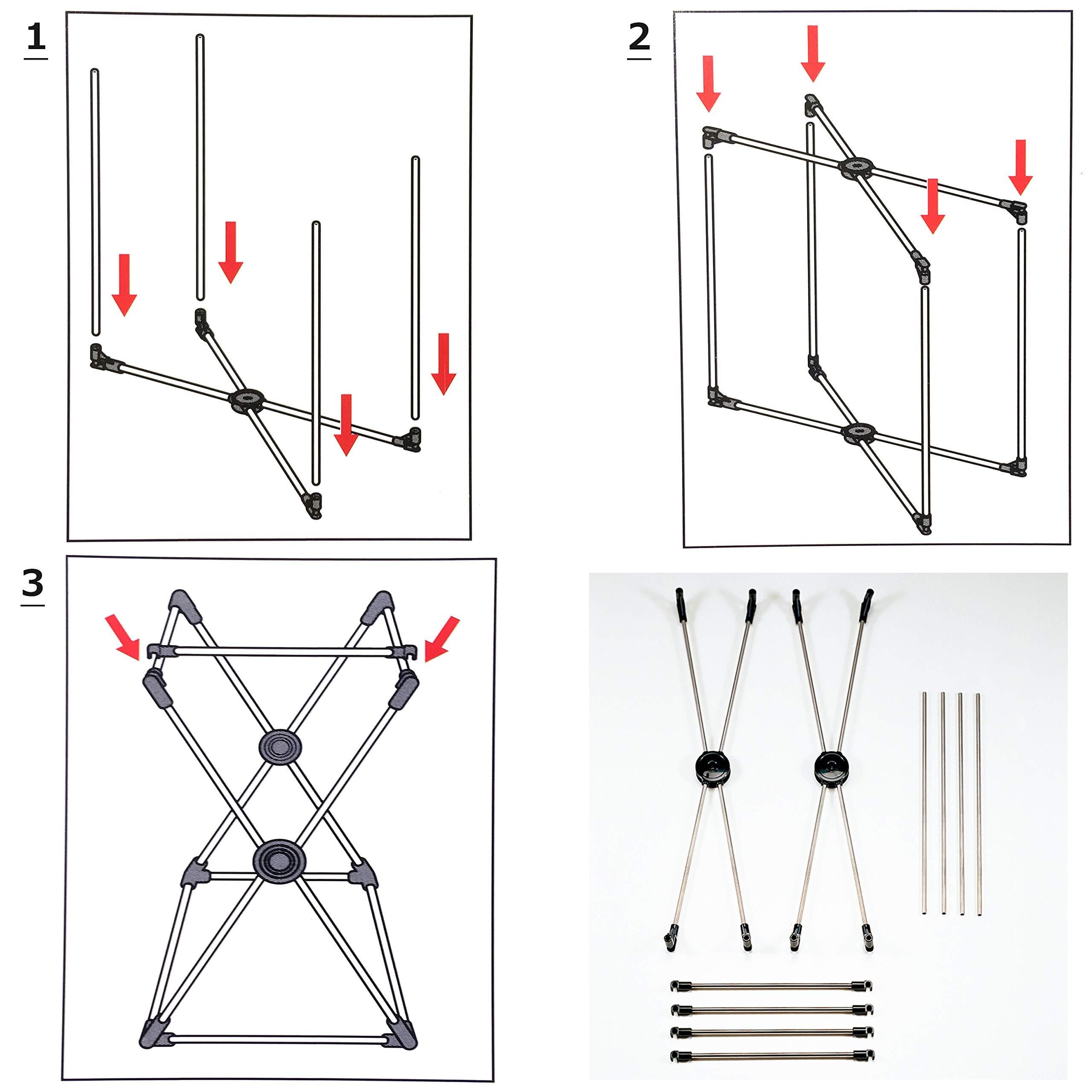 1

2

3