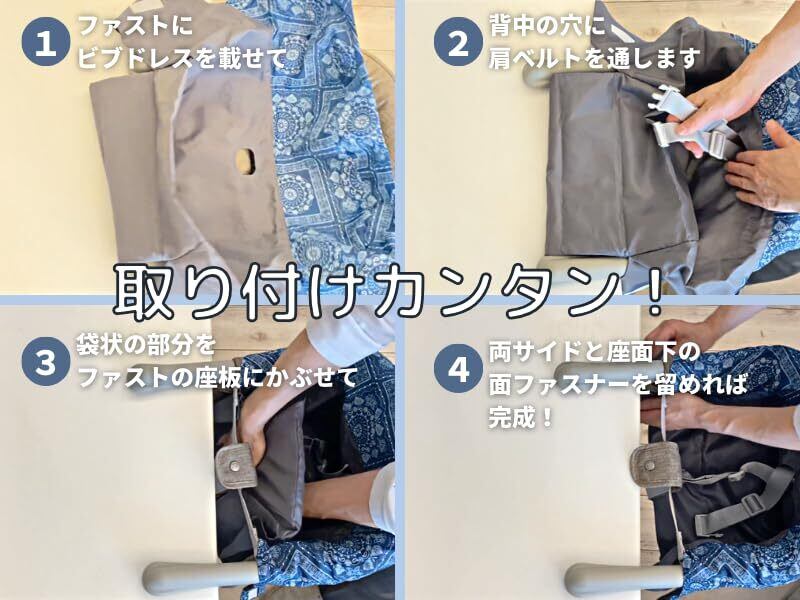 1 ファストに
ビブドレスを載せて

2 背中の穴に
肩ベルトを通します

取り付けカンタン！

3 袋状の部分を
ファストの座板にかぶせて

4 両サイドと座面下の
面ファスナーを留めれば
完成！