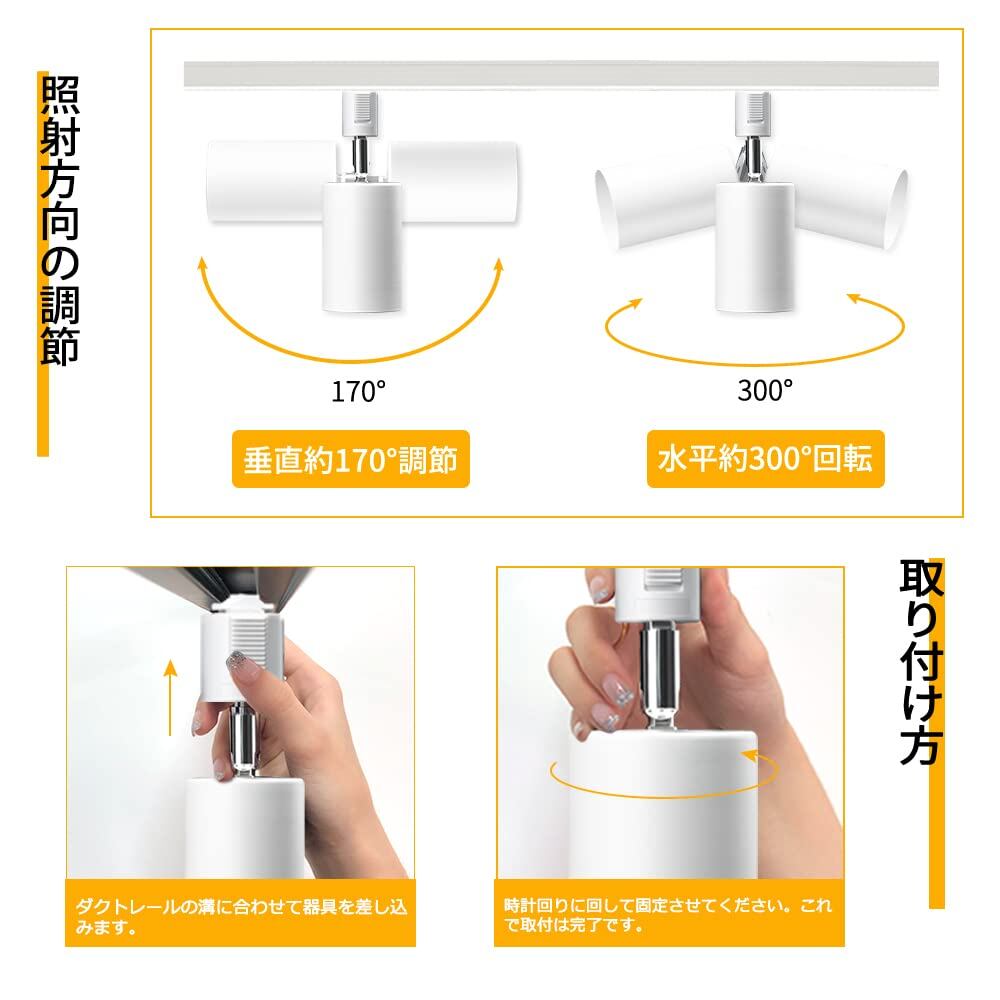 照射方向の調節

170°

300°

垂直約170°調節

水平約300°回転

取り付け方

ダクトレールの溝に合わせて器具を差し込みます。

時計回りに回して固定させてください。これで取付は完了です。