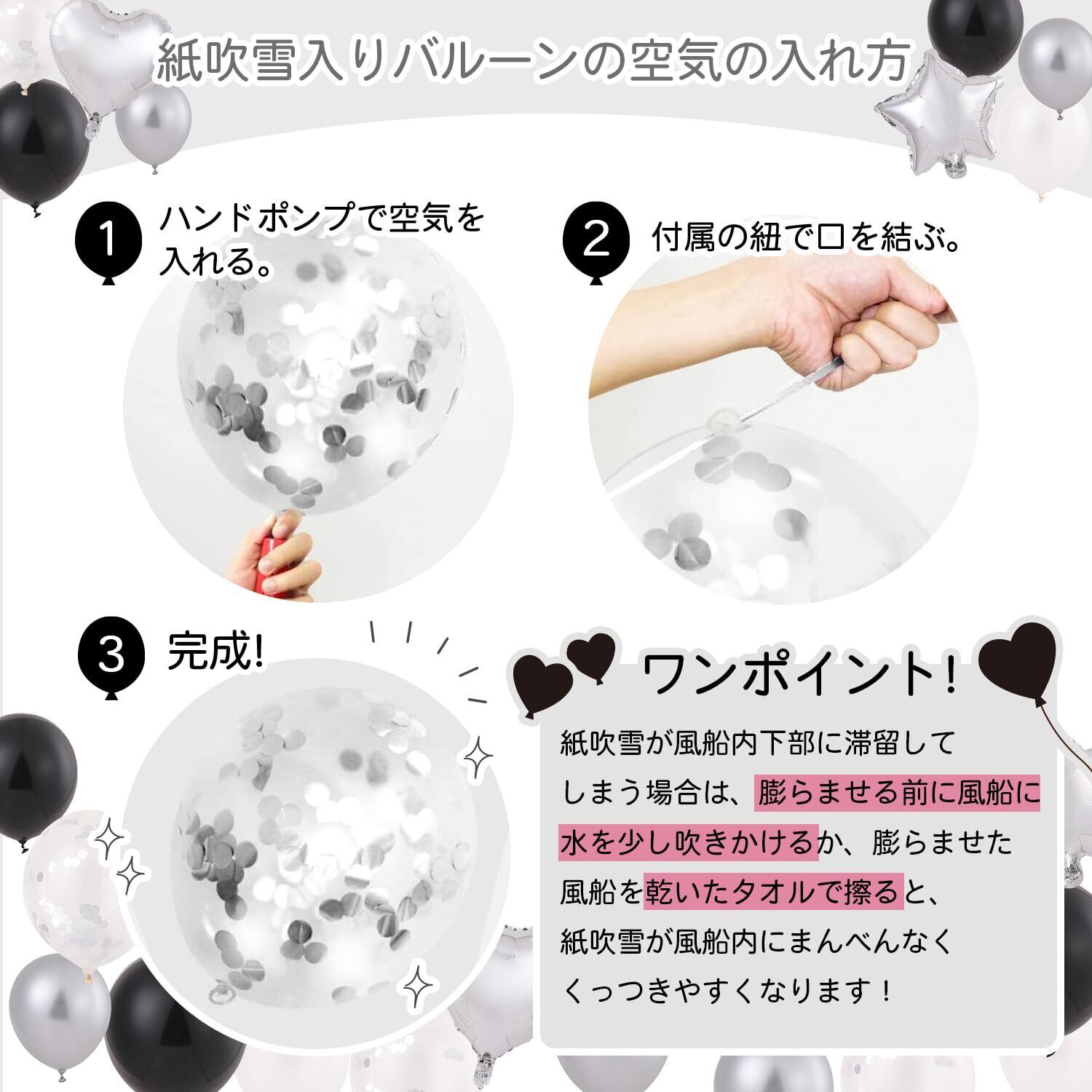 紙吹雪入りバルーンの空気の入れ方

1 ハンドポンプで空気を入れる。

2 付属の紐で口を結ぶ。

3 完成!

ワンポイント!

紙吹雪が風船内下部に滞留してしまう場合は、膨らませる前に風船に水を少し吹きかけるか、膨らませた風船を乾いたタオルで擦ると、紙吹雪が風船内にまんべんなくくっつきやすくなります！