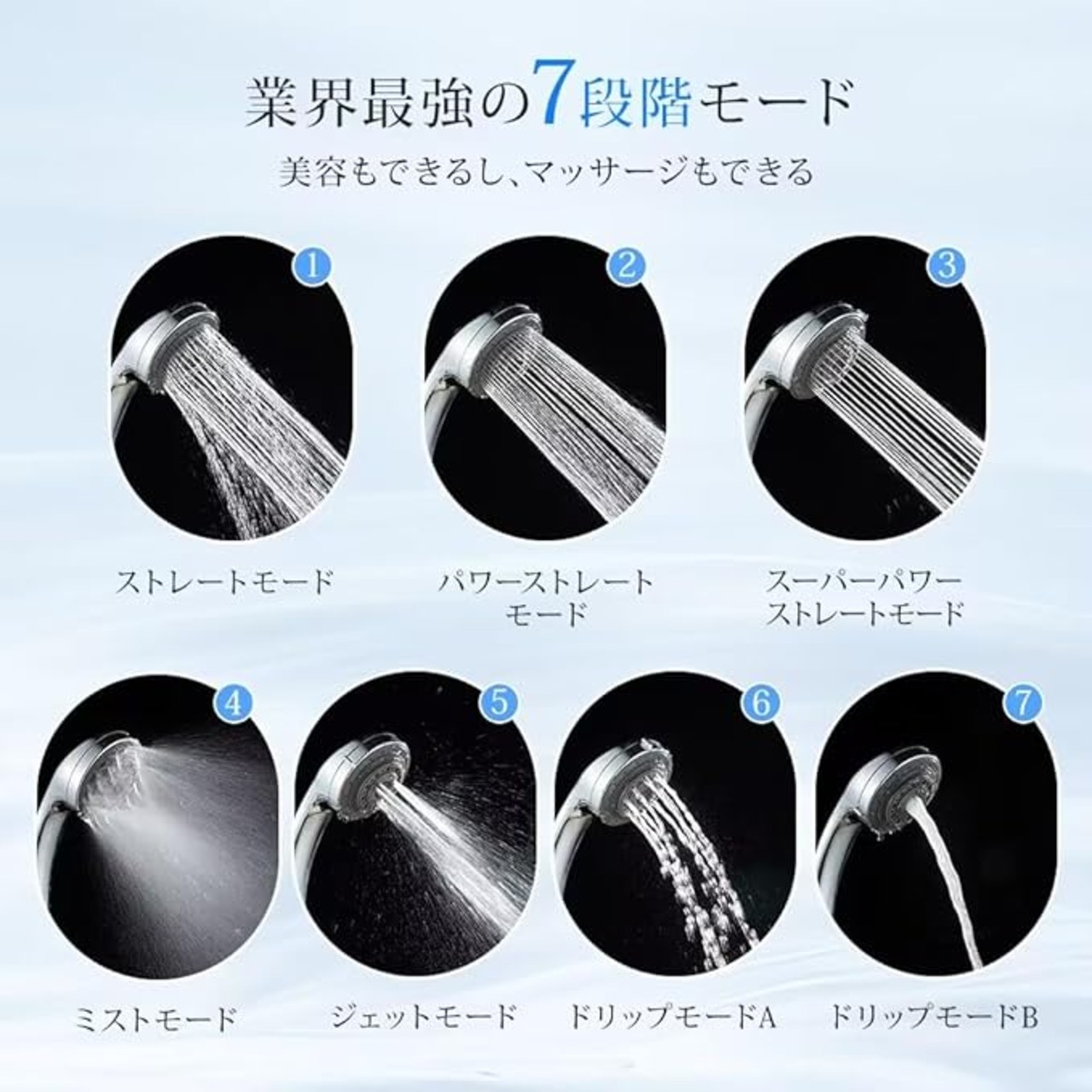 業界最強の7段階モード

美容もできるし、マッサージもできる

1
ストレートモード

2
パワーストレートモード

3
スーパーパワーストレートモード

4
ミストモード

5
ジェットモード

6
ドリップモードA

7
ドリップモードB