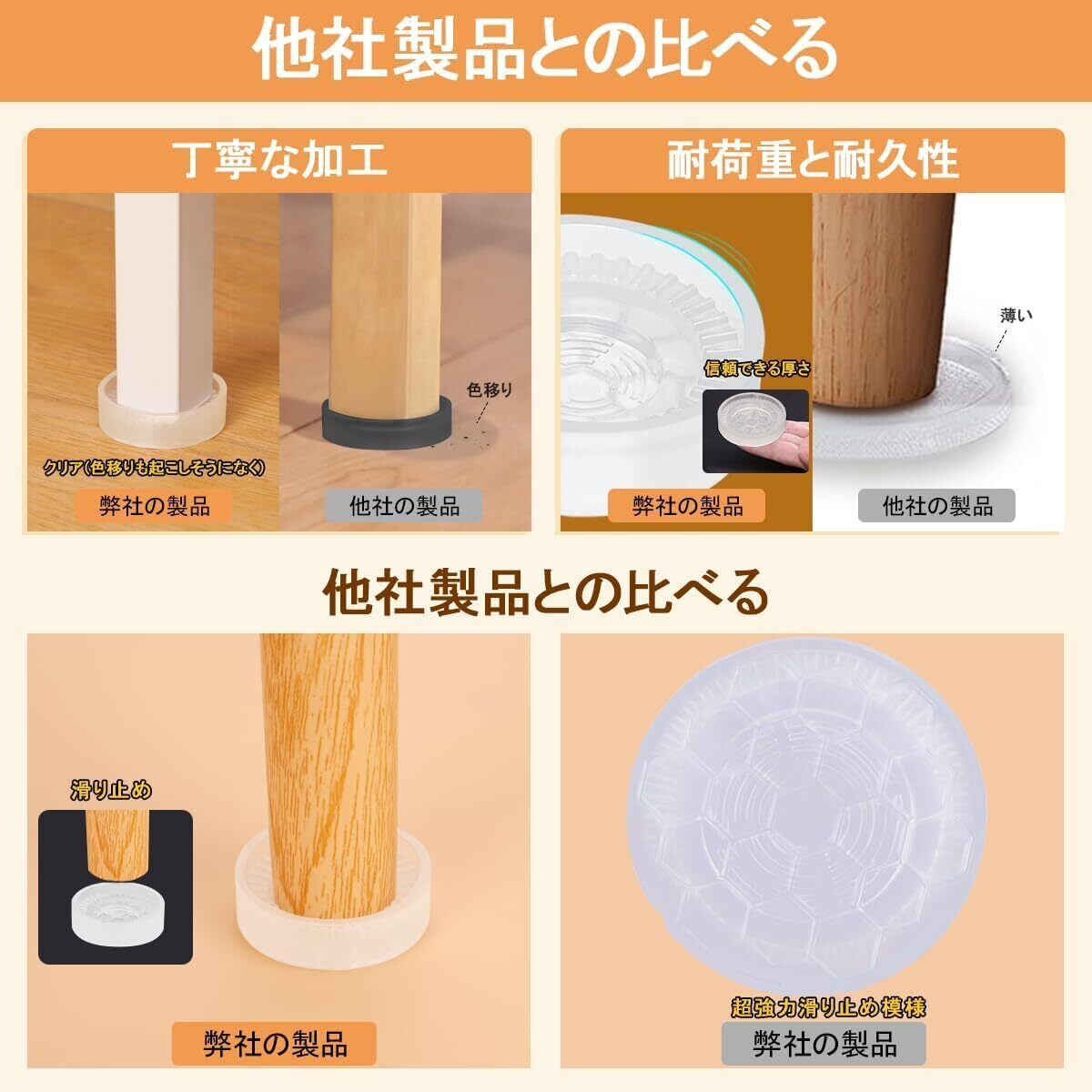 他社製品との比べる

丁寧な加工

色移り

クリア(色移りも起こしそうになく)

弊社の製品

他社の製品

耐荷重と耐久性

薄い

信頼できる厚さ

弊社の製品

他社の製品

他社製品との比べる

滑り止め

弊社の製品

超強力滑り止め模様

弊社の製品