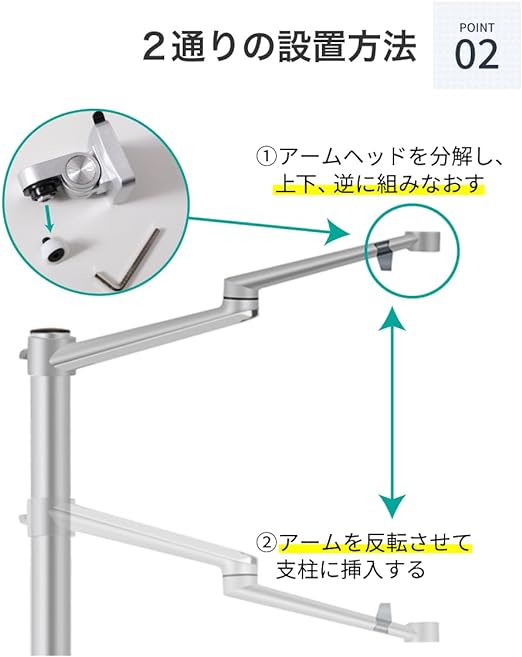 2通りの設置方法

POINT
02

①アームヘッドを分解し、上下、逆に組みなおす

②アームを反転させて支柱に挿入する