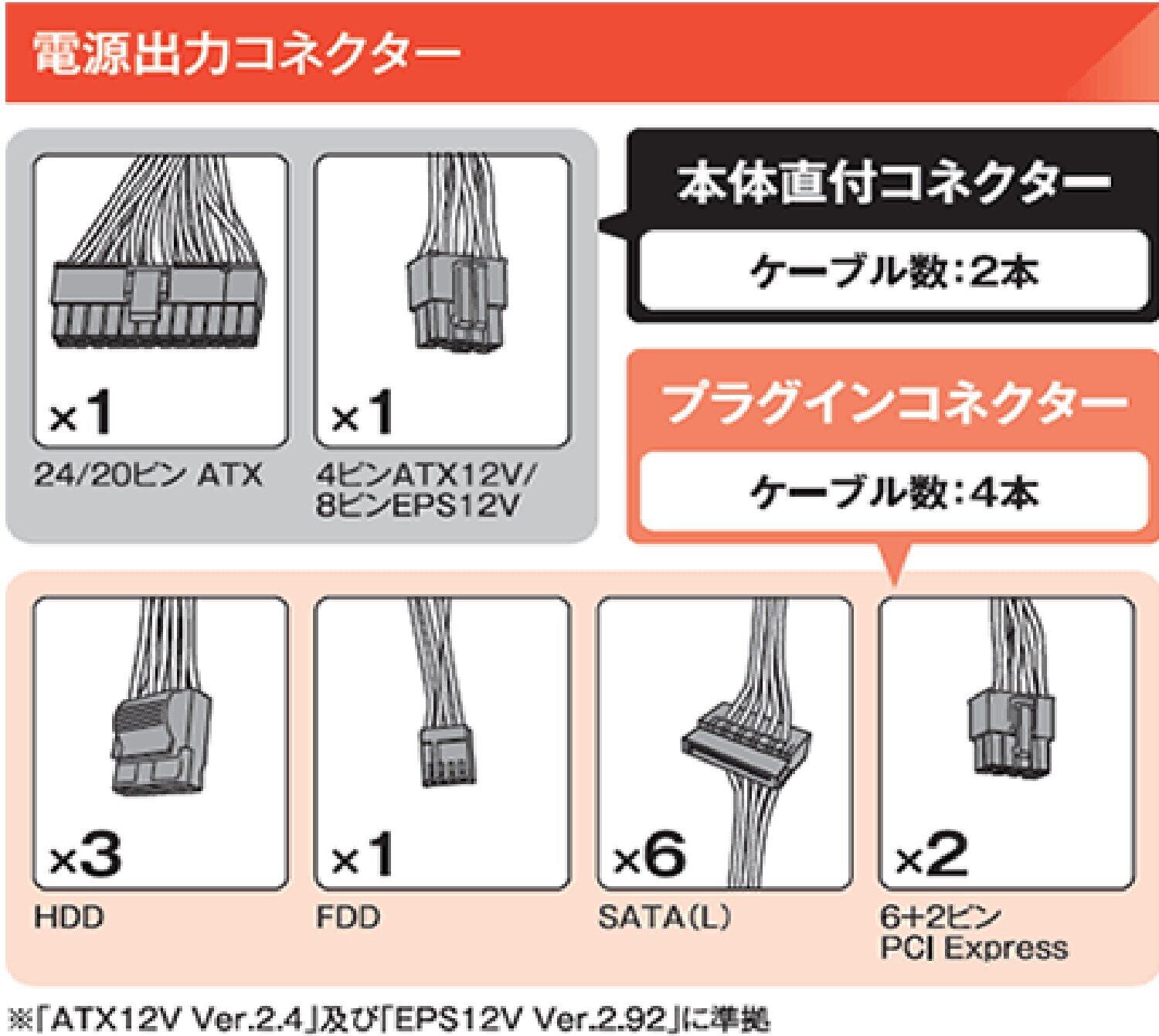 電源出力コネクター

×1
24/20ピン ATX

×1
4ピンATX12V/
8ピンEPS12V

本体直付コネクター
ケーブル数:2本

プラグインコネクター
ケーブル数:4本

×3
HDD

×1
FDD

×6
SATA(L)

×2
6+2ピン
PCI Express

※「ATX12V Ver.2.4」及び「EPS12V Ver.2.92」に準拠