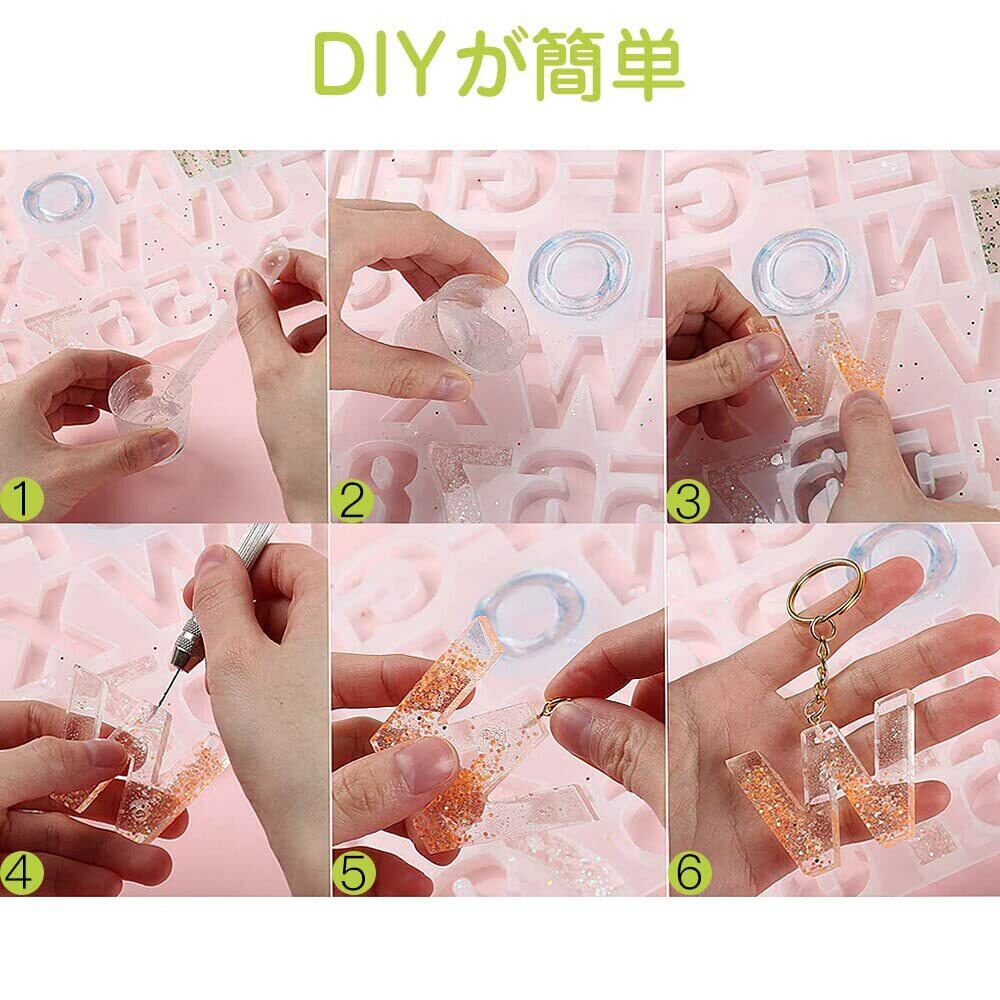 DIYが簡単

1

2

3

4

5

6