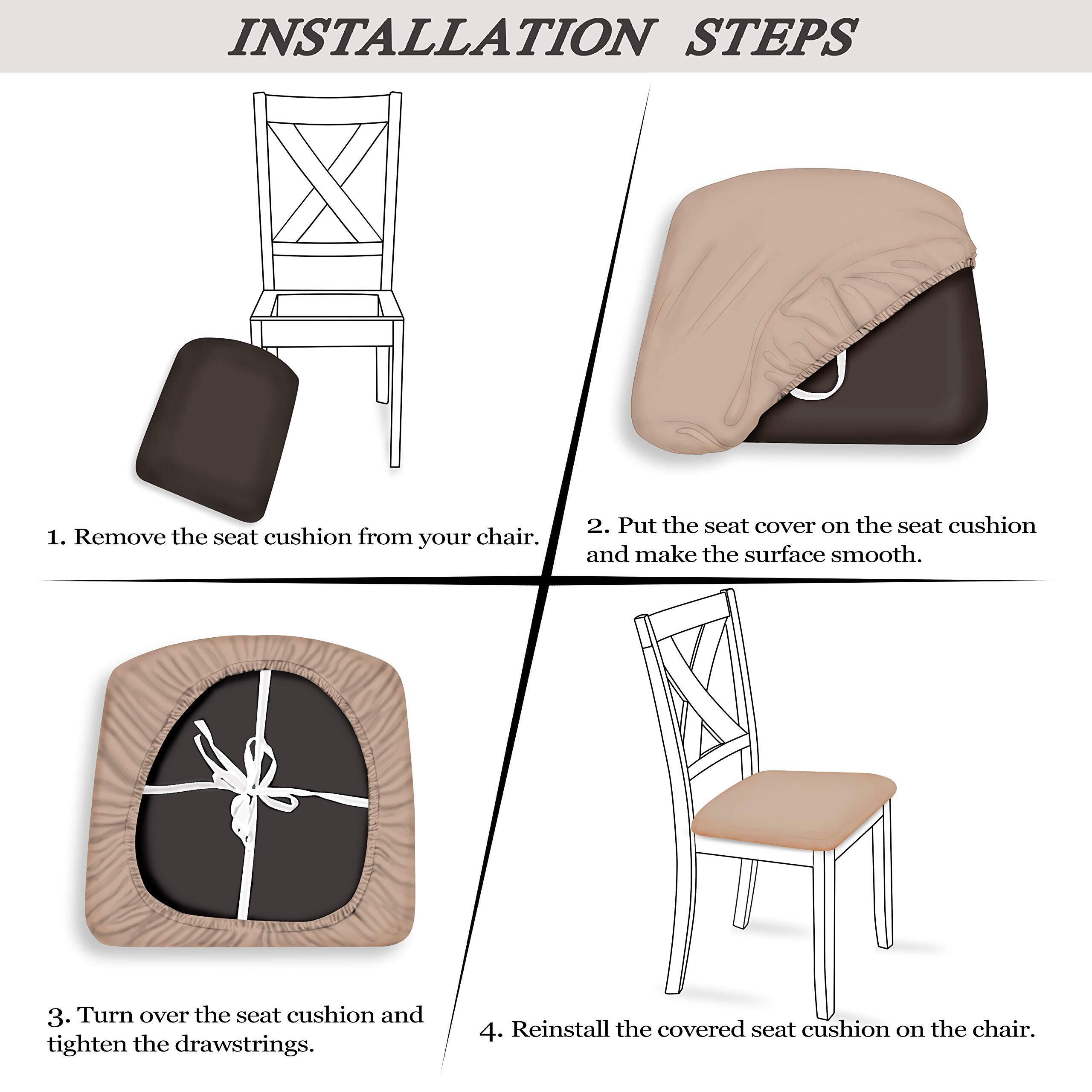 INSTALLATION STEPS

1. Remove the seat cushion from your chair.

2. Put the seat cover on the seat cushion and make the surface smooth.

3. Turn over the seat cushion and tighten the drawstrings.

4. Reinstall the covered seat cushion on the chair.