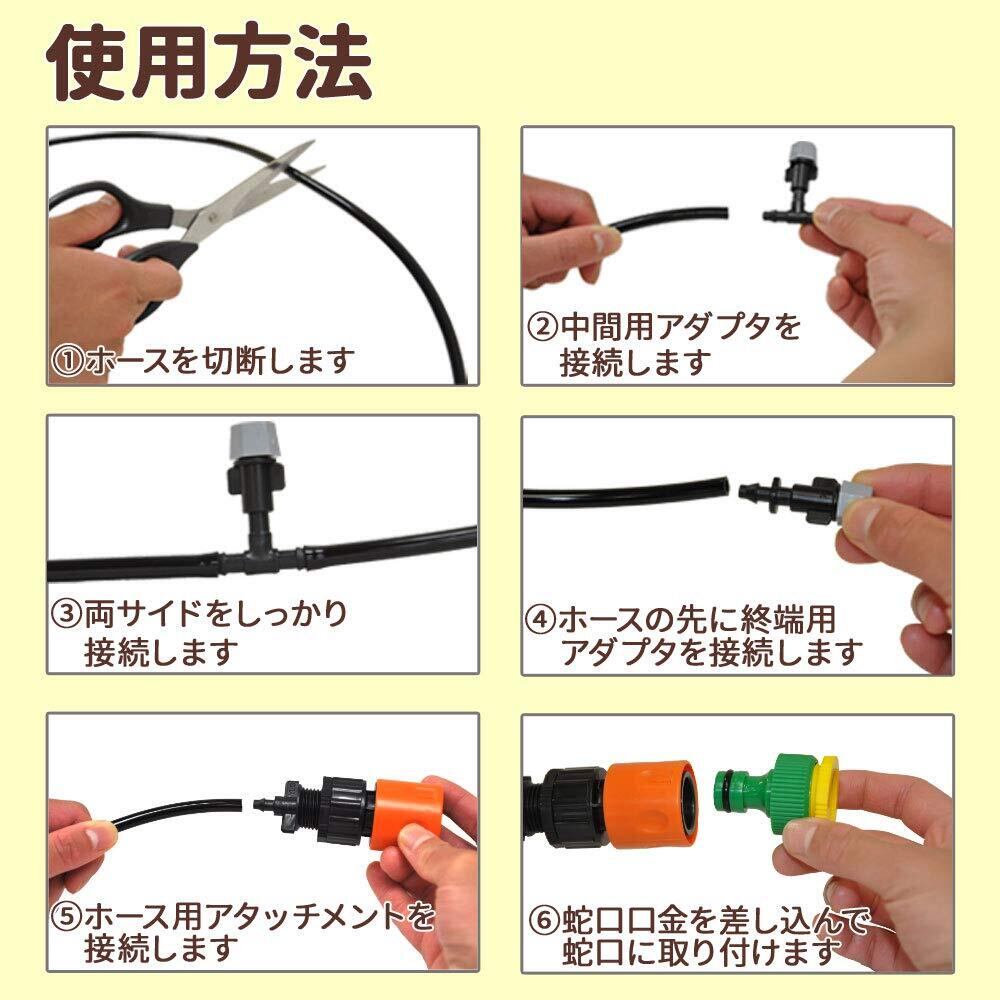 使用方法

①ホースを切断します

②中間用アダプタを接続します

③両サイドをしっかり接続します

④ホースの先に終端用アダプタを接続します

⑤ホース用アタッチメントを接続します

⑥蛇口口金を差し込んで蛇口に取り付けます