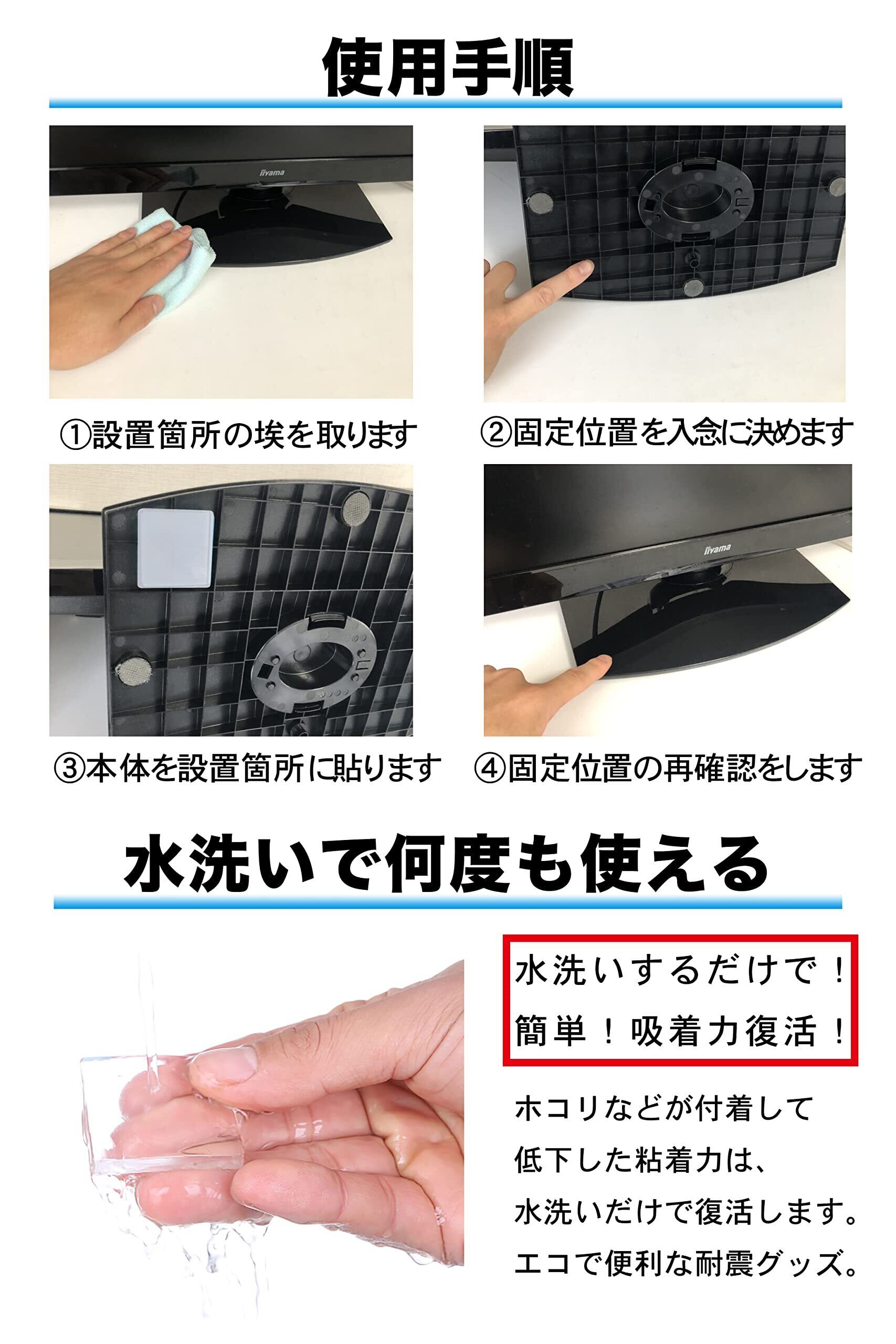 使用手順

iiyama

①設置箇所の埃を取ります

②固定位置を入念に決めます

③本体を設置箇所に貼ります

iiyama

④固定位置の再確認をします

水洗いで何度も使える

水洗いするだけで！
簡単！吸着力復活！

ホコリなどが付着して
低下した粘着力は、
水洗いだけで復活します。
エコで便利な耐震グッズ。