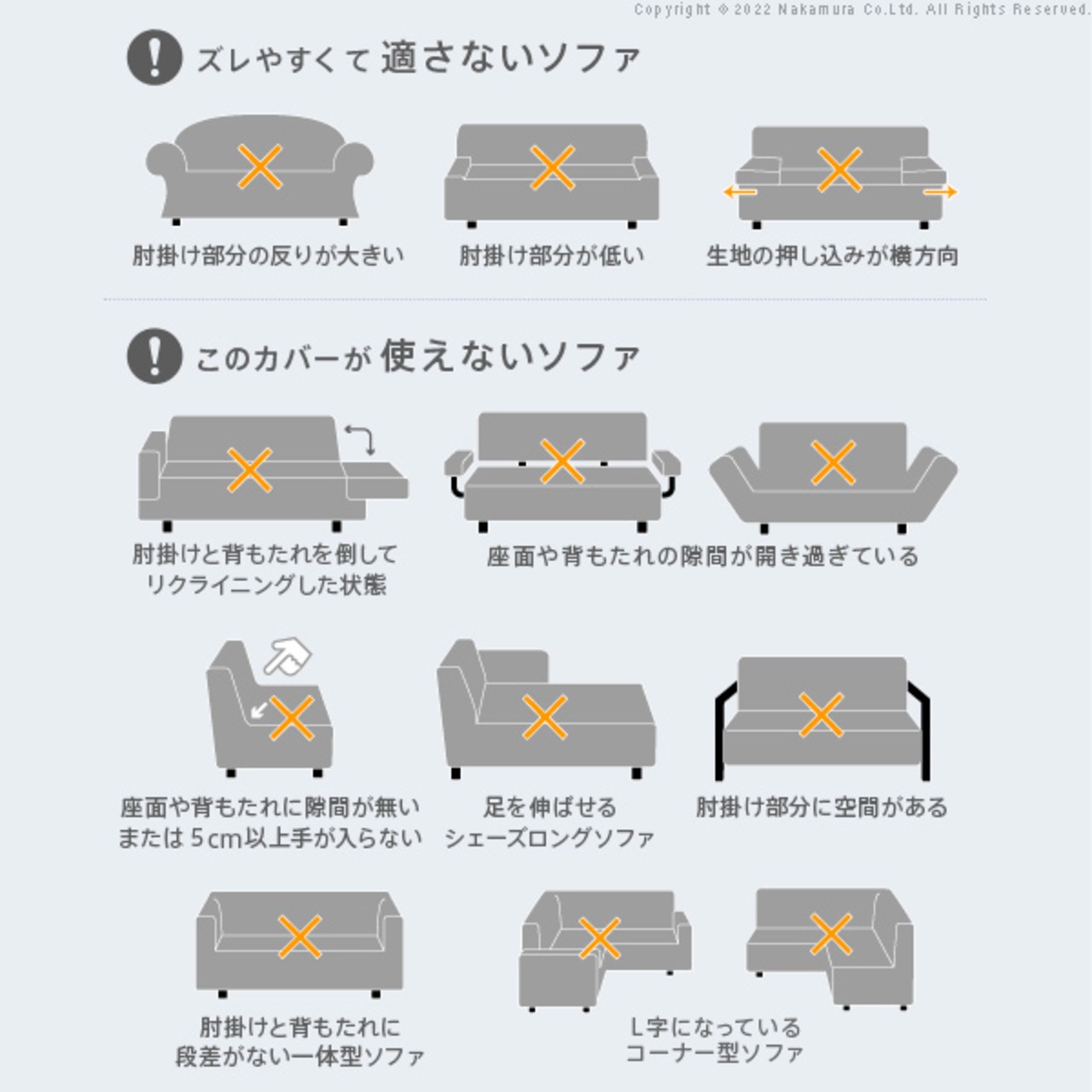 Copyright © 2022 Nakamura Co.Ltd. All Rights Reserved.

ズレやすくて 適さないソファ

肘掛け部分の反りが大きい

肘掛け部分が低い

生地の押し込みが横方向

このカバーが 使えないソファ

肘掛けと背もたれを倒して リクライニングした状態

座面や背もたれの隙間が開き過ぎている

座面や背もたれに隙間が無い または 5cm以上手が入らない

足を伸ばせる シェーズロングソファ

肘掛け部分に空間がある

肘掛けと背もたれに 段差がない一体型ソファ

L字になっている コーナー型ソファ