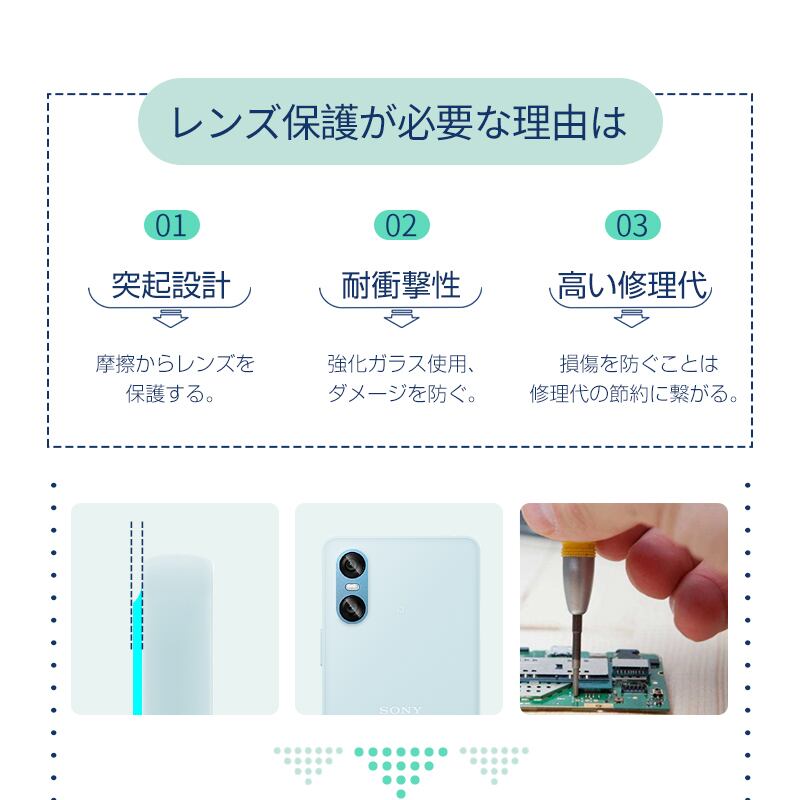 レンズ保護が必要な理由は

01

突起設計

摩擦からレンズを保護する。

02

耐衝撃性

強化ガラス使用、ダメージを防ぐ。

03

高い修理代

損傷を防ぐことは修理代の節約に繋がる。

SONY