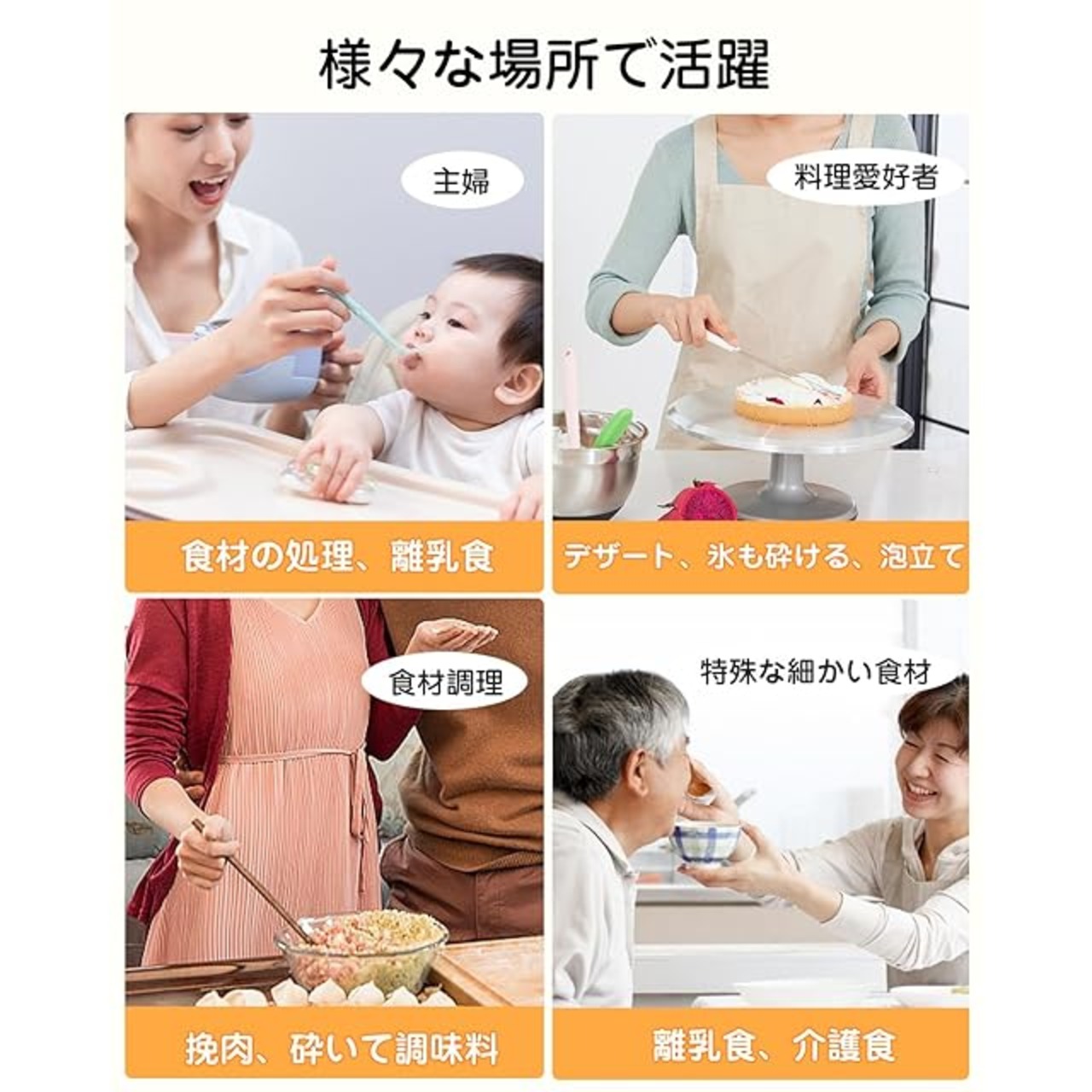 様々な場所で活躍

主婦

食材の処理、離乳食

料理愛好者

デザート、氷も砕ける、泡立て

食材調理

挽肉、砕いて調味料

特殊な細かい食材

離乳食、介護食