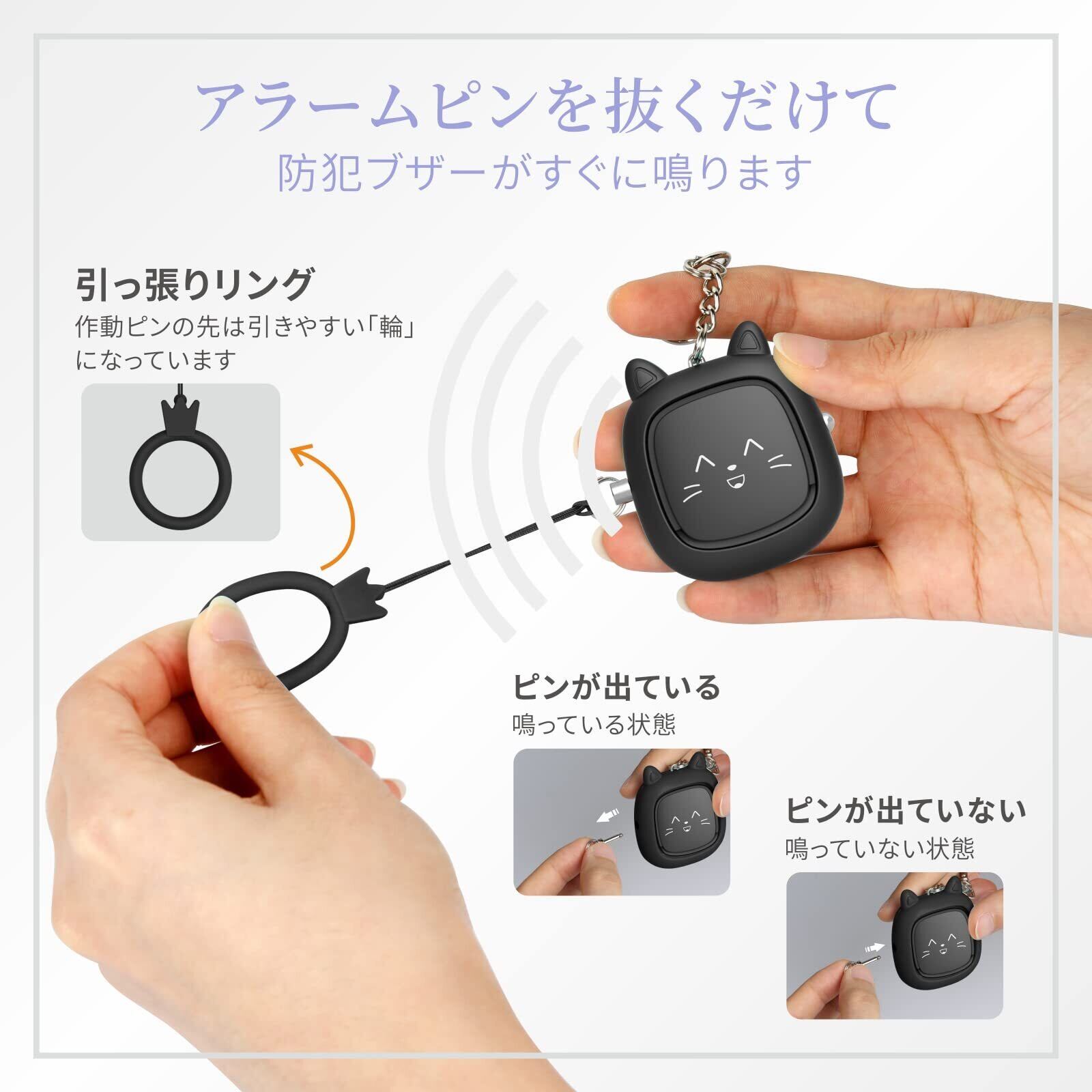 アラームピンを抜くだけて
防犯ブザーがすぐに鳴ります

引っ張りリング
作動ピンの先は引きやすい「輪」になっています

ピンが出ている
鳴っている状態

ピンが出ていない
鳴っていない状態