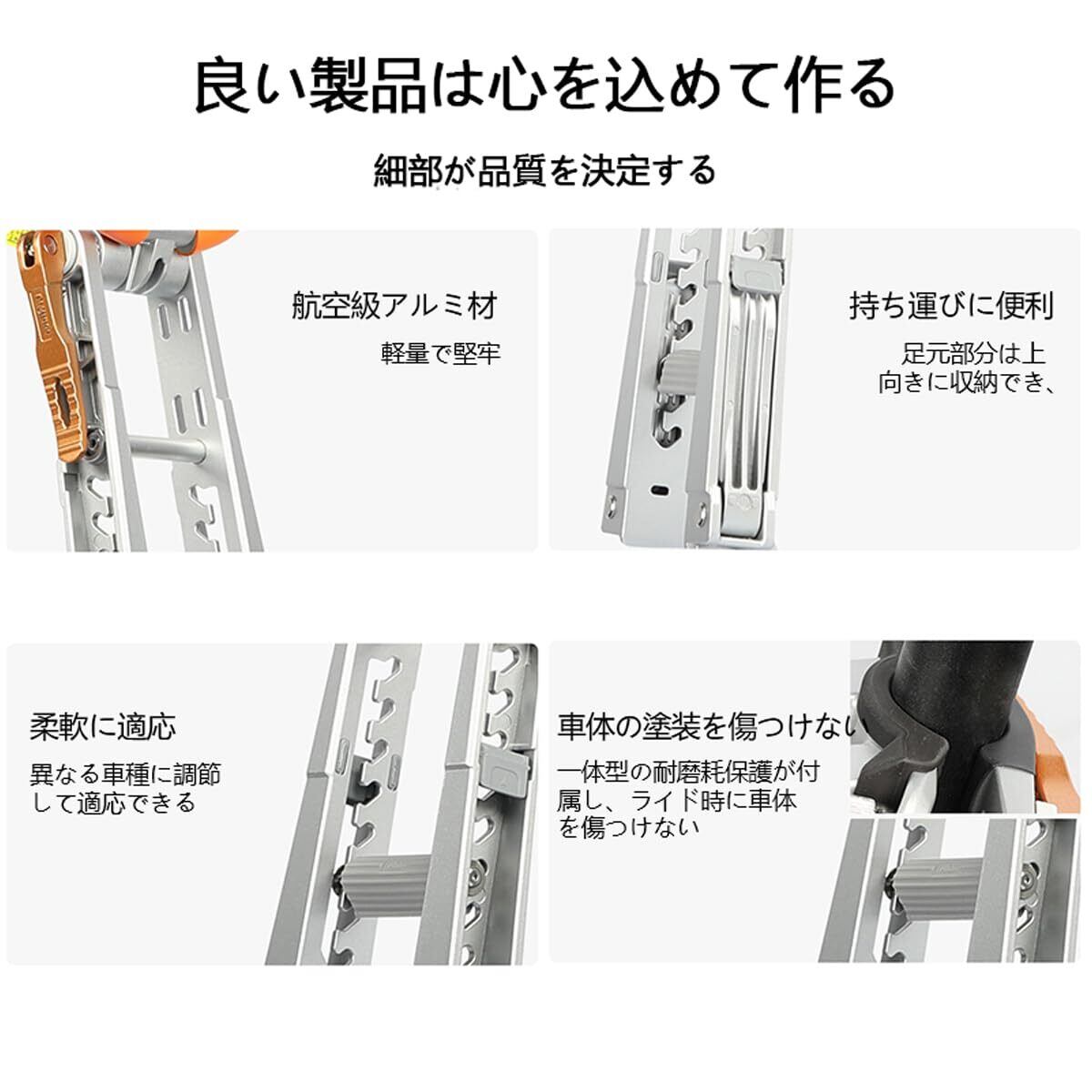 良い製品は心を込めて作る

細部が品質を決定する

航空級アルミ材

軽量で堅牢

持ち運びに便利

足元部分は上向きに収納でき、

柔軟に適応

異なる車種に調節して適応できる

車体の塗装を傷つけない

一体型の耐磨耗保護が付属し、ライド時に車体を傷つけない