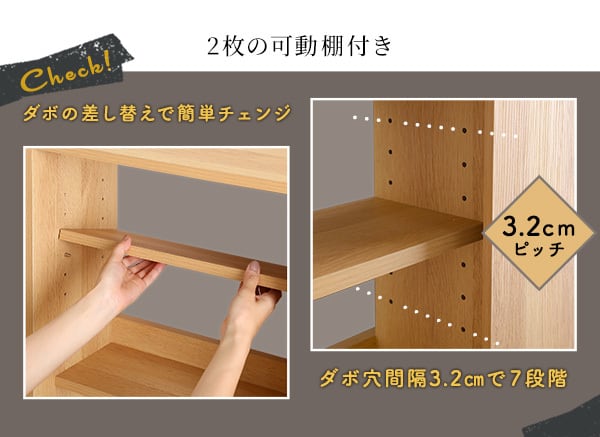 2枚の可動棚付き

Check!

ダボの差し替えで簡単チェンジ

3.2cm
ピッチ

ダボ穴間隔3.2cmで7段階