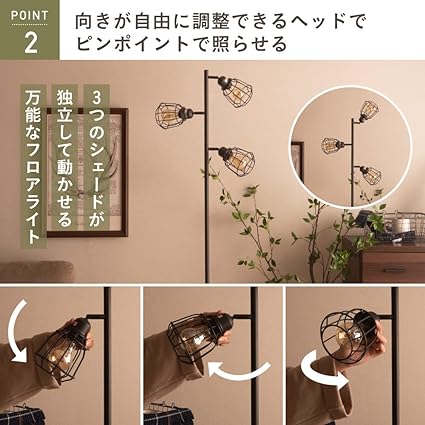 POINT
2

向きが自由に調整できるヘッドで
ピンポイントで照らせる

3つのシェードが
独立して動かせる
万能なフロアライト