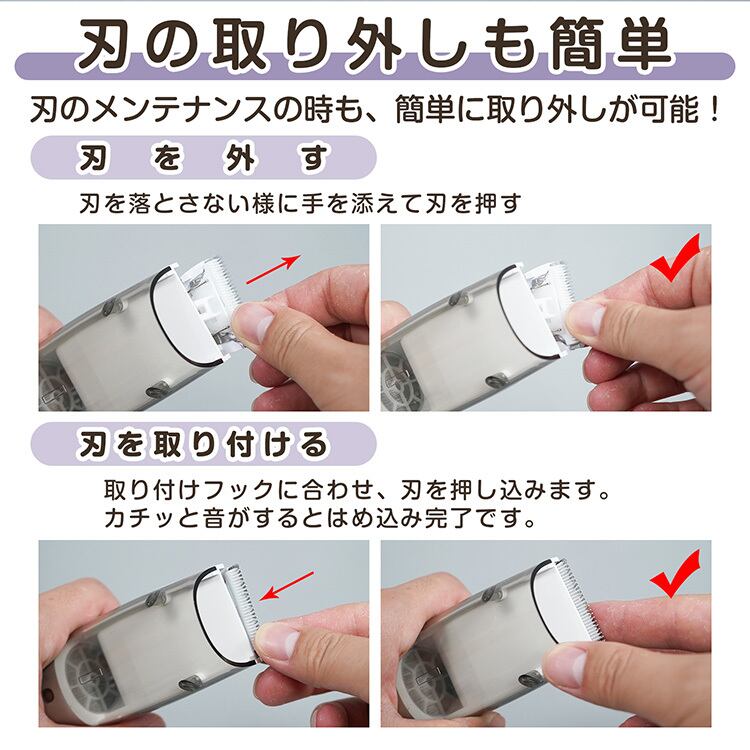 刃の取り外しも簡単

刃のメンテナンスの時も、簡単に取り外しが可能！

刃を外す

刃を落とさない様に手を添えて刃を押す

刃を取り付ける

取り付けフックに合わせ、刃を押し込みます。
カチッと音がするとはめ込み完了です。