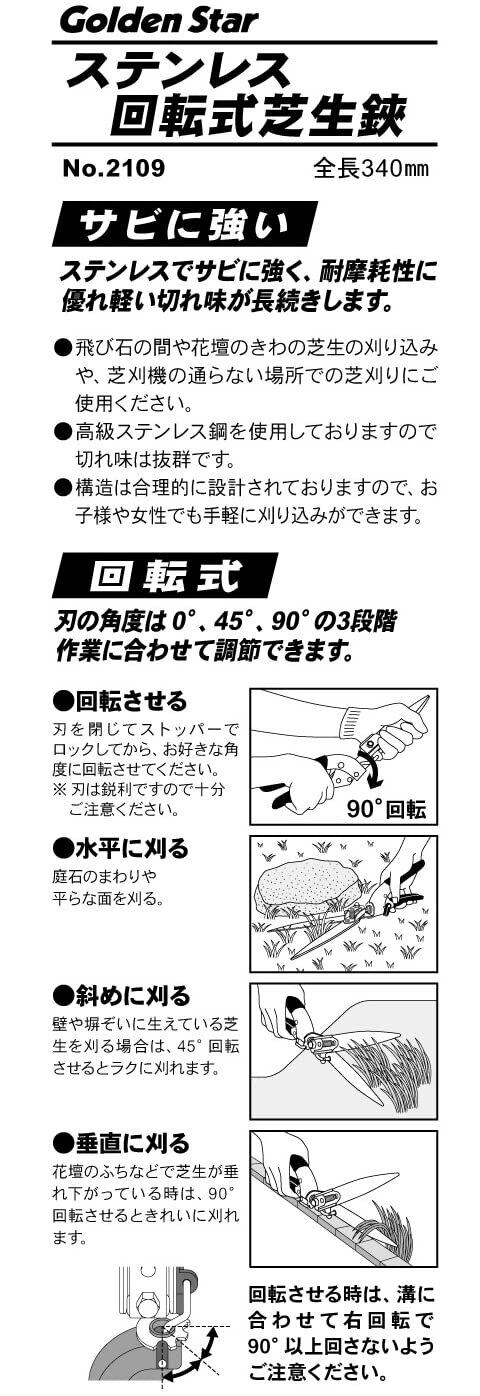 Golden Star
ステンレス
回転式芝生鋏

No.2109 全長340mm

サビに強い

ステンレスでサビに強く、耐摩耗性に優れ軽い切れ味が長続きします。

●飛び石の間や花壇のきわの芝生の刈り込みや、芝刈機の通らない場所での芝刈りにご使用ください。
●高級ステンレス鋼を使用しておりますので切れ味は抜群です。
●構造は合理的に設計されておりますので、お子様や女性でも手軽に刈り込みができます。

回転式

刃の角度は0°、45°、90°の3段階
作業に合わせて調節できます。

●回転させる
刃を閉じてストッパーでロックしてから、お好きな角度に回転させてください。
※刃は鋭利ですので十分ご注意ください。

90°回転

●水平に刈る
庭石のまわりや平らな面を刈る。

●斜めに刈る
壁や塀ぞいに生えている芝生を刈る場合は、45°回転させるとラクに刈れます。

●垂直に刈る
花壇のふちなどで芝生が垂れ下がっている時は、90°回転させるときれいに刈れます。

回転させる時は、溝に合わせて右回転で90°以上回さないようご注意ください。