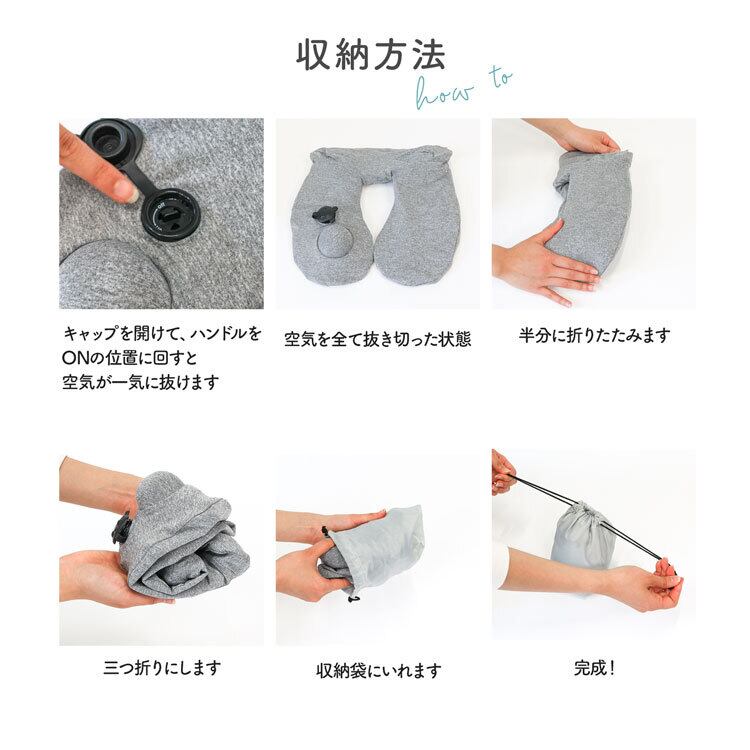 収納方法
how to

キャップを開けて、ハンドルをONの位置に回すと空気が一気に抜けます

空気を全て抜き切った状態

半分に折りたたみます

三つ折りにします

収納袋にいれます

完成！