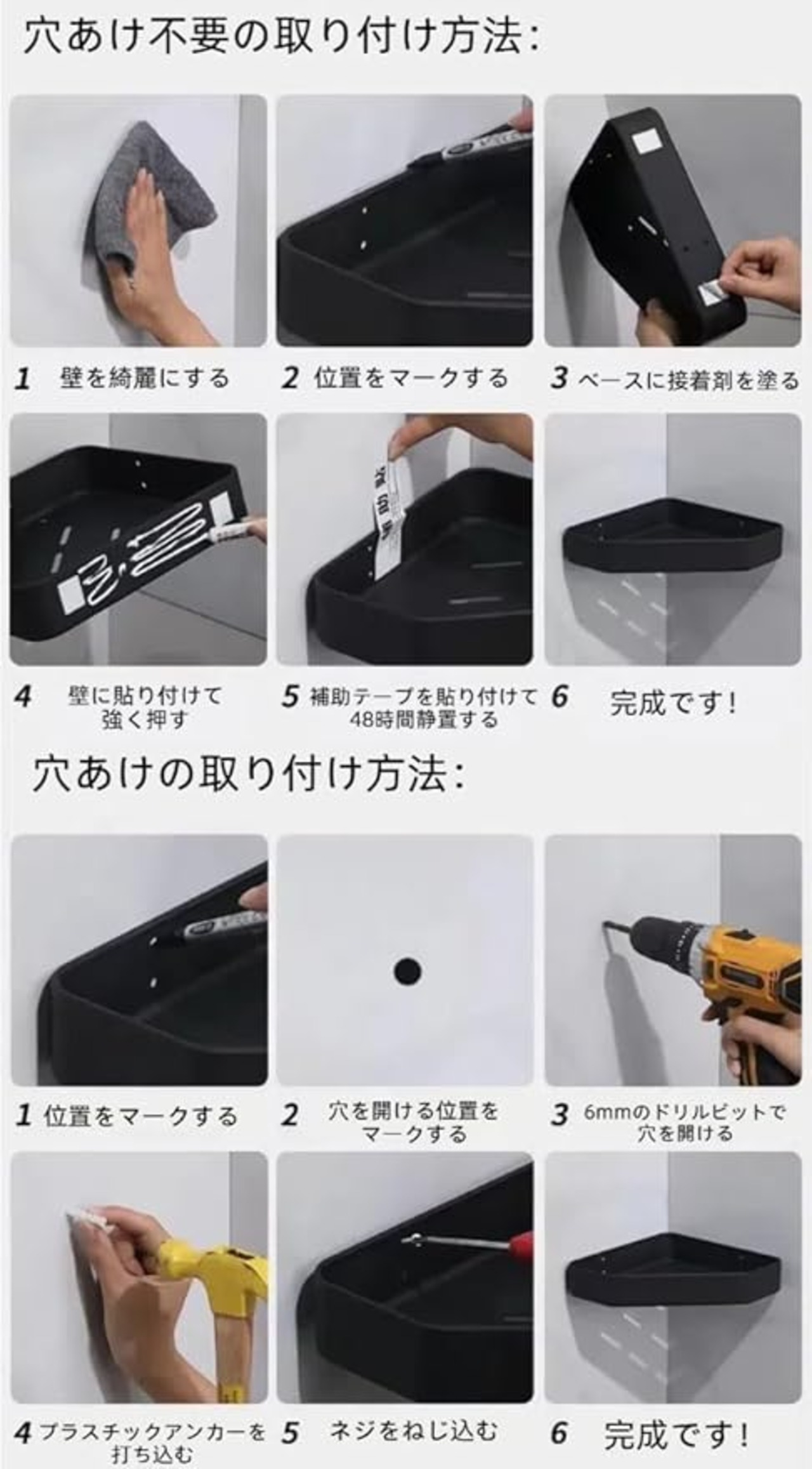 穴あけ不要の取り付け方法:

1 壁を綺麗にする

2 位置をマークする

3 ベースに接着剤を塗る

4 壁に貼り付けて強く押す

5 補助テープを貼り付けて48時間静置する

6 完成です!

穴あけの取り付け方法:

1 位置をマークする

2 穴を開ける位置をマークする

3 6mmのドリルビットで穴を開ける

4 プラスチックアンカーを打ち込む

5 ネジをねじ込む

6 完成です!