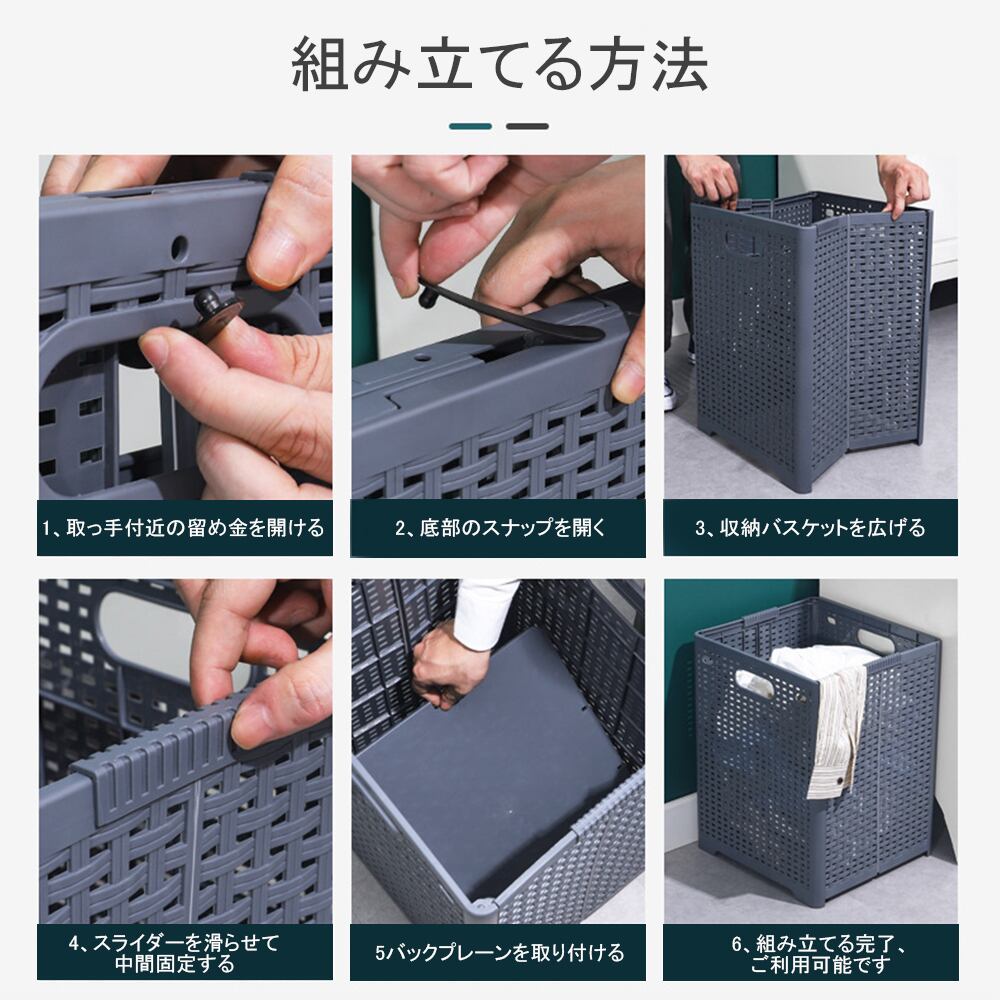 組み立てる方法

1、取っ手付近の留め金を開ける

2、底部のスナップを開く

3、収納バスケットを広げる

4、スライダーを滑らせて中間固定する

5バックプレーンを取り付ける

6、組み立てる完了、ご利用可能です