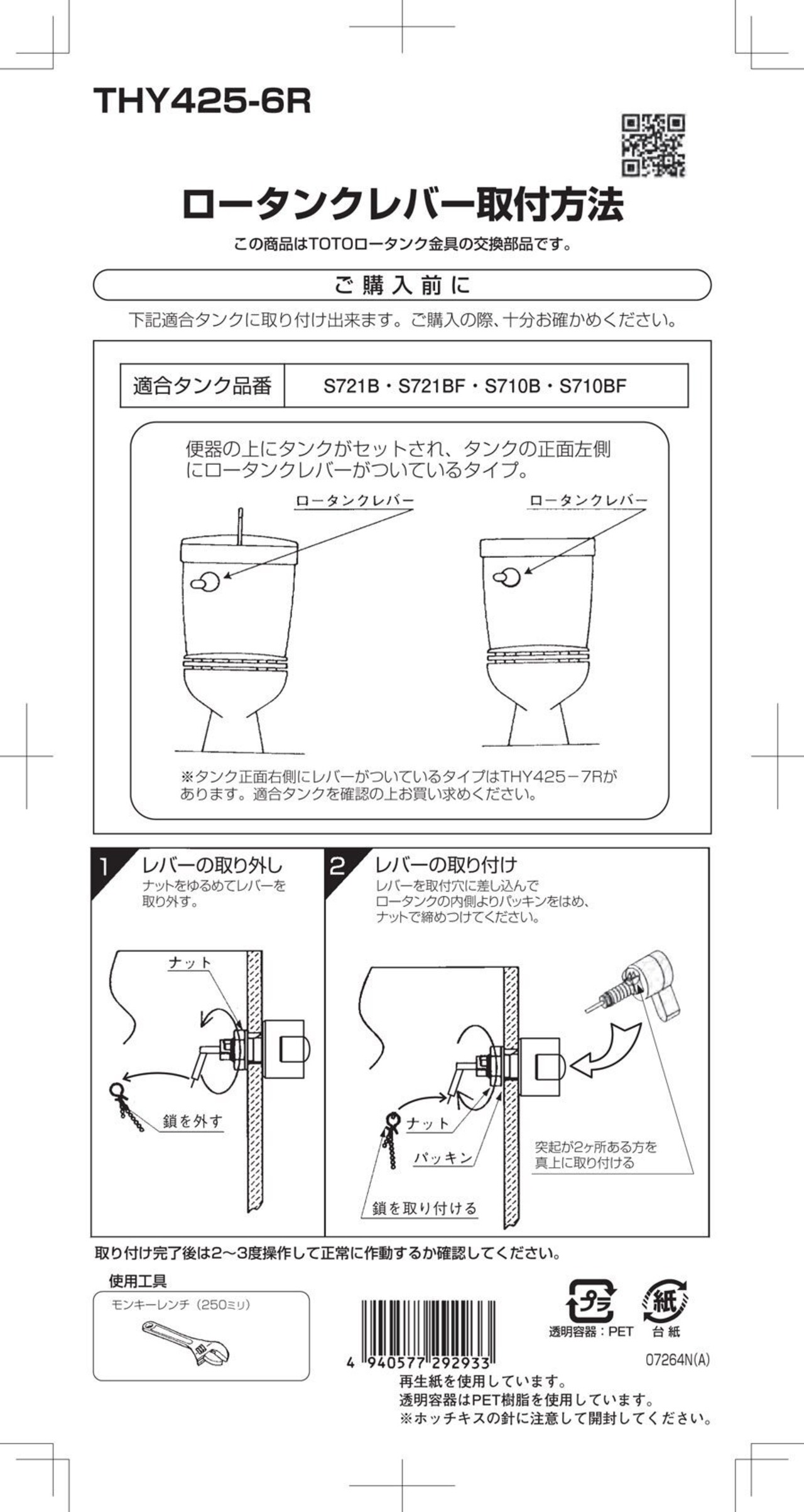 THY425-6R

ロータンクレバー取付方法

この商品はTOTOロータンク金具の交換部品です。

ご購入前に

下記適合タンクに取り付け出来ます。ご購入の際、十分お確かめください。

| 適合タンク品番 | S721B・S721BF・S710B・S710BF |
|---|---|

便器の上にタンクがセットされ、タンクの正面左側にロータンクレバーがついているタイプ。

ロータンクレバー

ロータンクレバー

※タンク正面右側にレバーがついているタイプはTHY425－7Rがあります。適合タンクを確認の上お買い求めください。

1 レバーの取り外し
ナットをゆるめてレバーを取り外す。

ナット

鎖を外す

2 レバーの取り付け
レバーを取付穴に差し込んでロータンクの内側よりパッキンをはめ、ナットで締めつけてください。

ナット

パッキン

鎖を取り付ける

突起が2ヶ所ある方を真上に取り付ける

取り付け完了後は2～3度操作して正常に作動するか確認してください。

使用工具

モンキーレンチ（250ミリ）

4 940577 292933

プラ
透明容器：PET

紙
台紙

07264N(A)

再生紙を使用しています。
透明容器はPET樹脂を使用しています。
※ホッチキスの針に注意して開封してください。