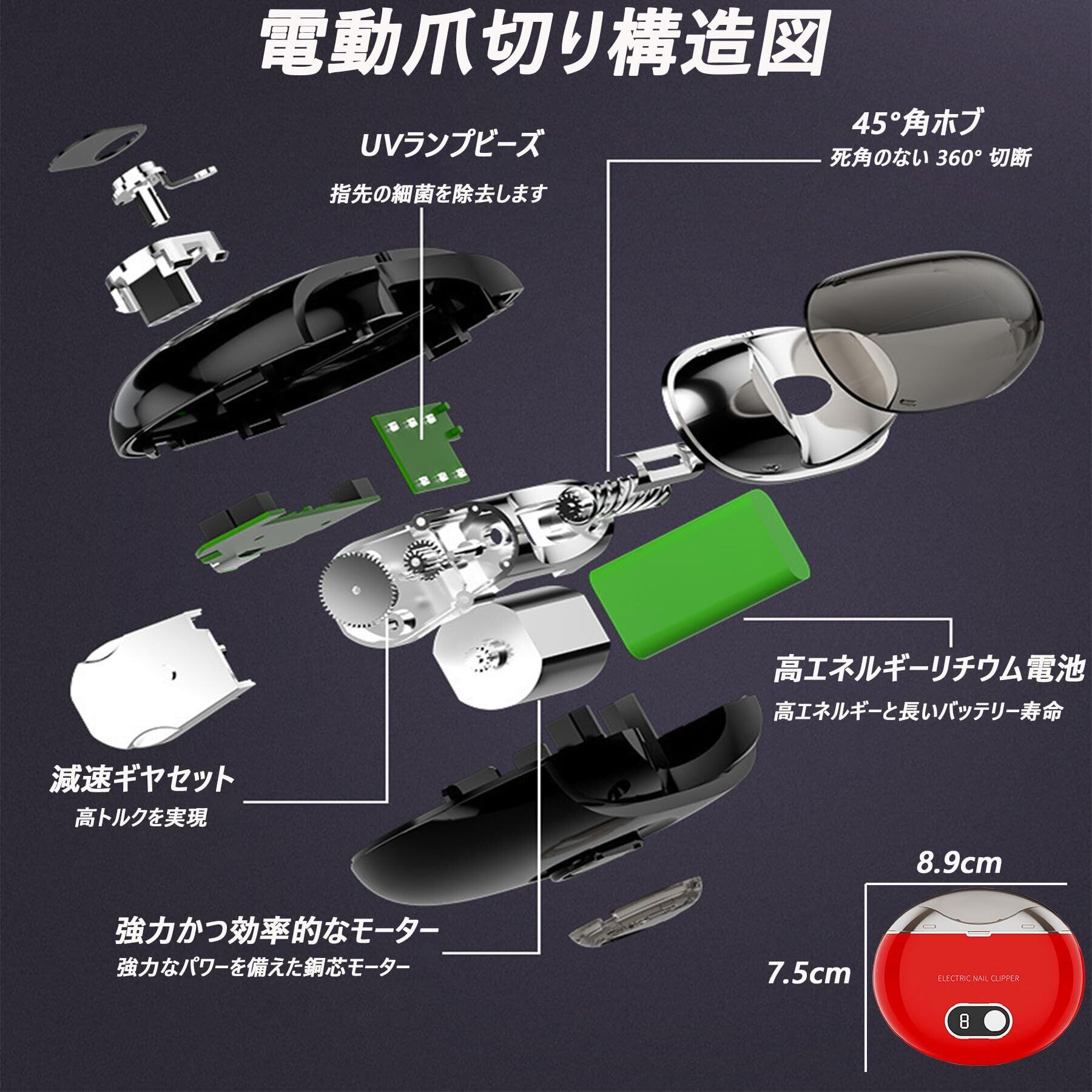 電動爪切り構造図

UVランプビーズ
指先の細菌を除去します

45°角ホブ
死角のない 360° 切断

高エネルギーリチウム電池
高エネルギーと長いバッテリー寿命

減速ギヤセット
高トルクを実現

強力かつ効率的なモーター
強力なパワーを備えた銅芯モーター

8.9cm
7.5cm
ELECTRIC NAIL CLIPPER
8