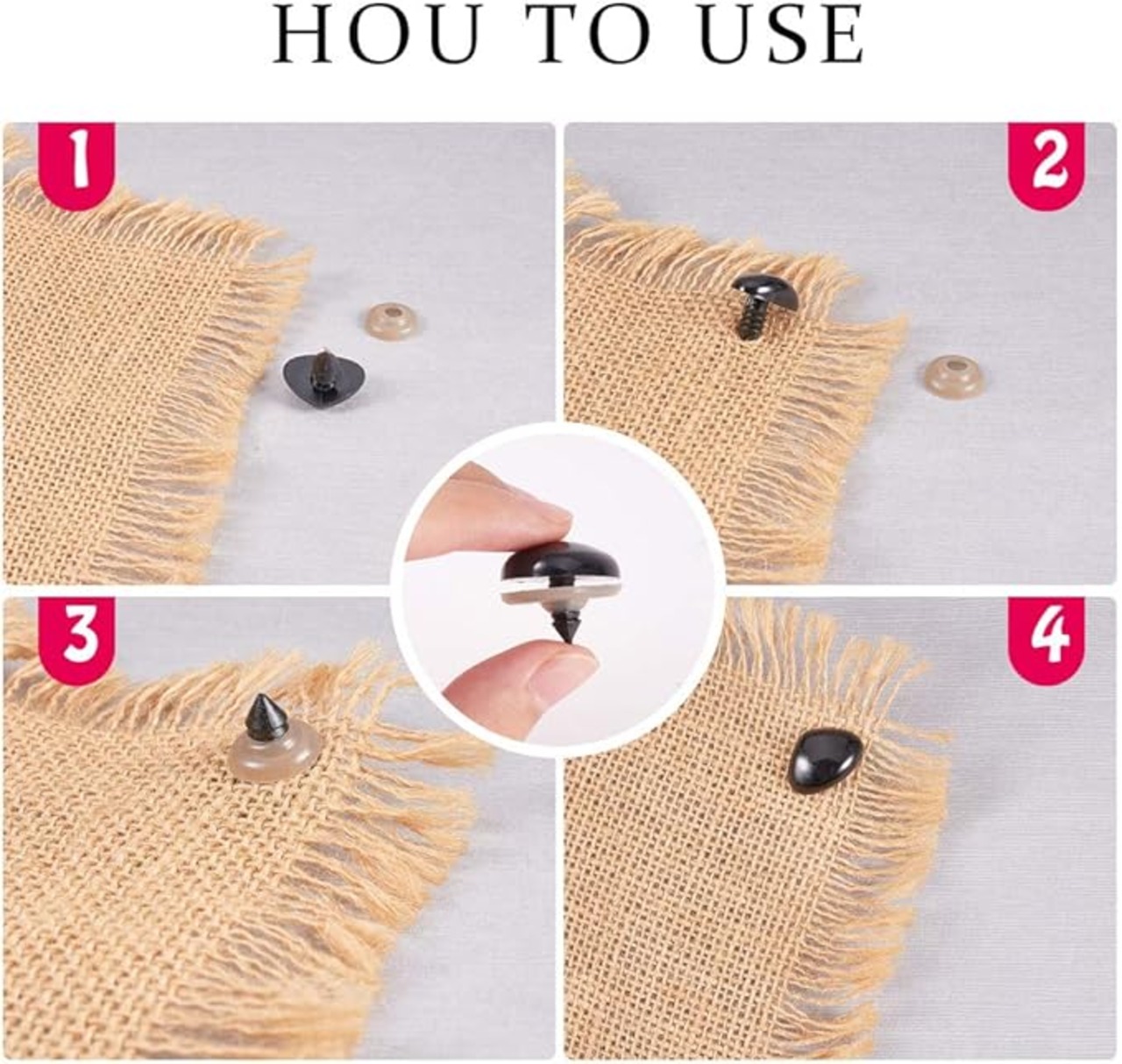 HOU TO USE

1

2

3

4