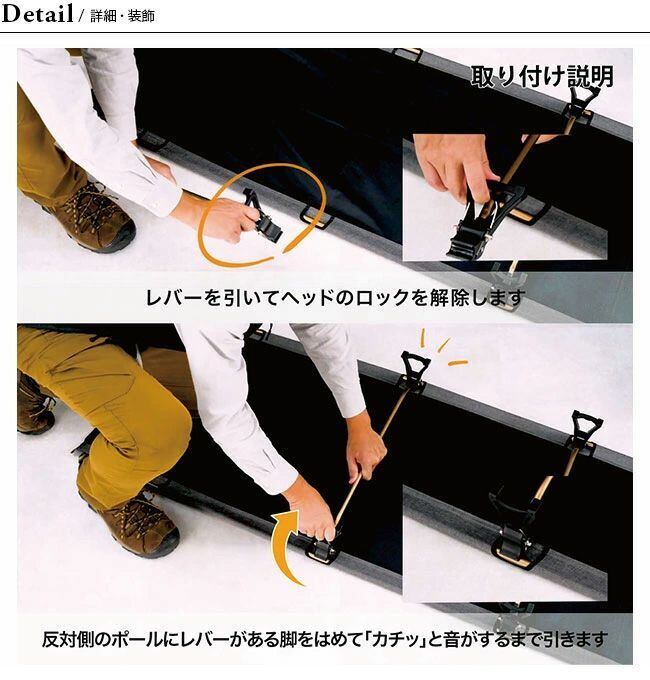 Detail / 詳細・装飾

取り付け説明

レバーを引いてヘッドのロックを解除します

反対側のポールにレバーがある脚をはめて「カチッ」と音がするまで引きます