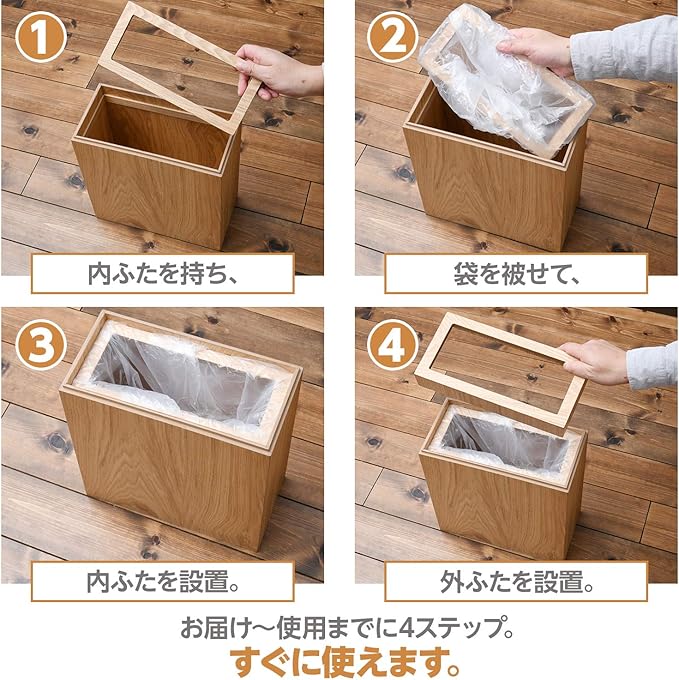 1
内ふたを持ち、

2
袋を被せて、

3
内ふたを設置。

4
外ふたを設置。

お届け〜使用までに4ステップ。
すぐに使えます。