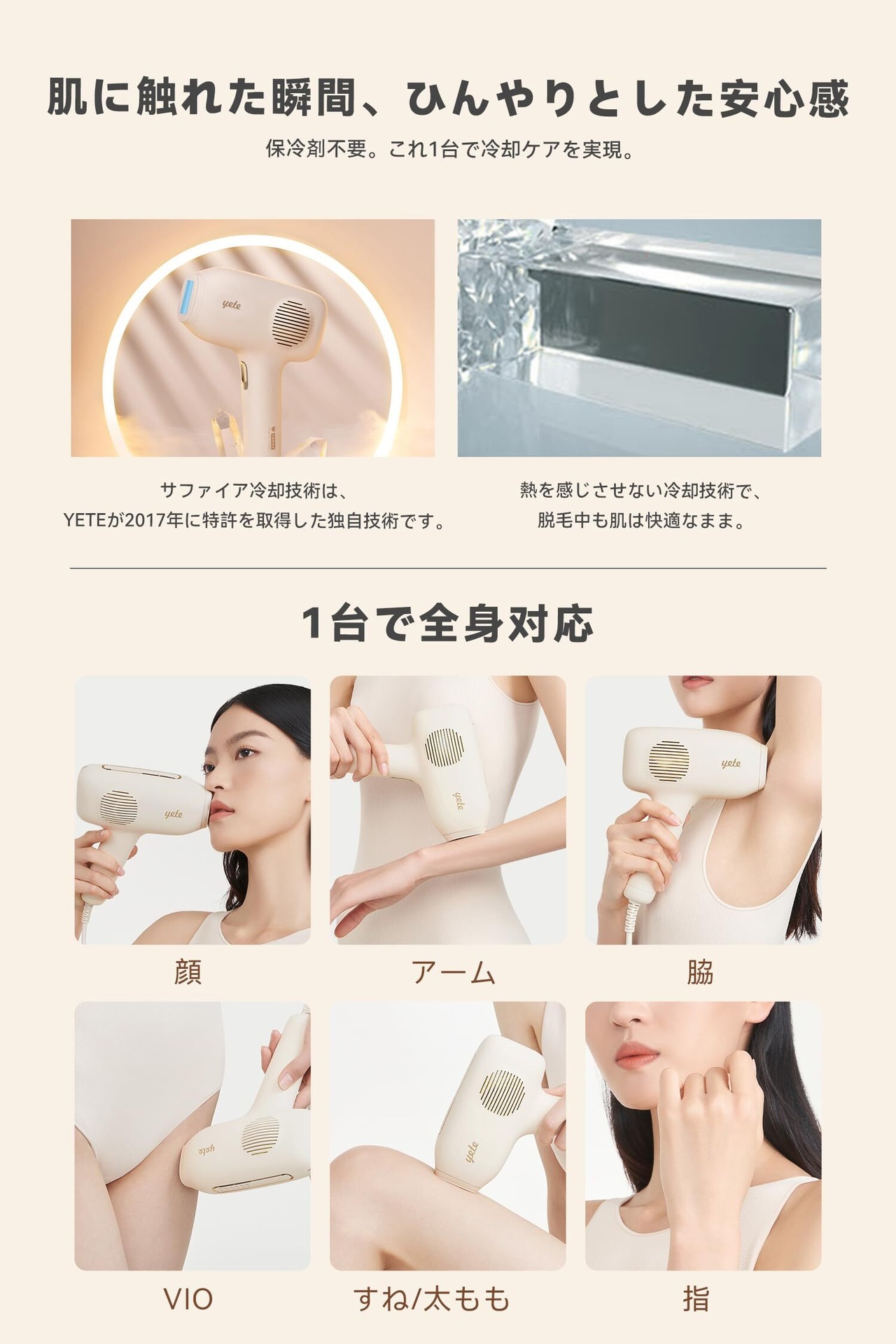 肌に触れた瞬間、ひんやりとした安心感

保冷剤不要。これ1台で冷却ケアを実現。

yete

サファイア冷却技術は、
YETEが2017年に特許を取得した独自技術です。

熱を感じさせない冷却技術で、
脱毛中も肌は快適なまま。

1台で全身対応

yete

顔

yete

アーム

yete

脇

yete

VIO

yete

すね/太もも

指