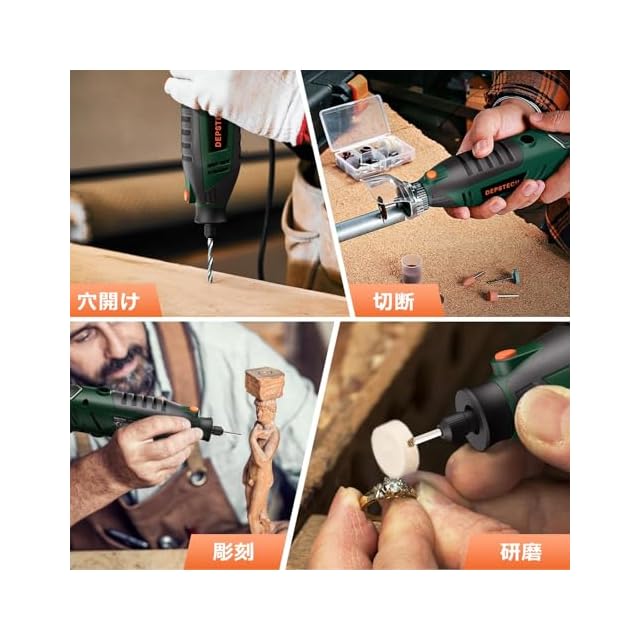 DEPSTECH

穴開け

DEPSTECH

切断

彫刻

研磨