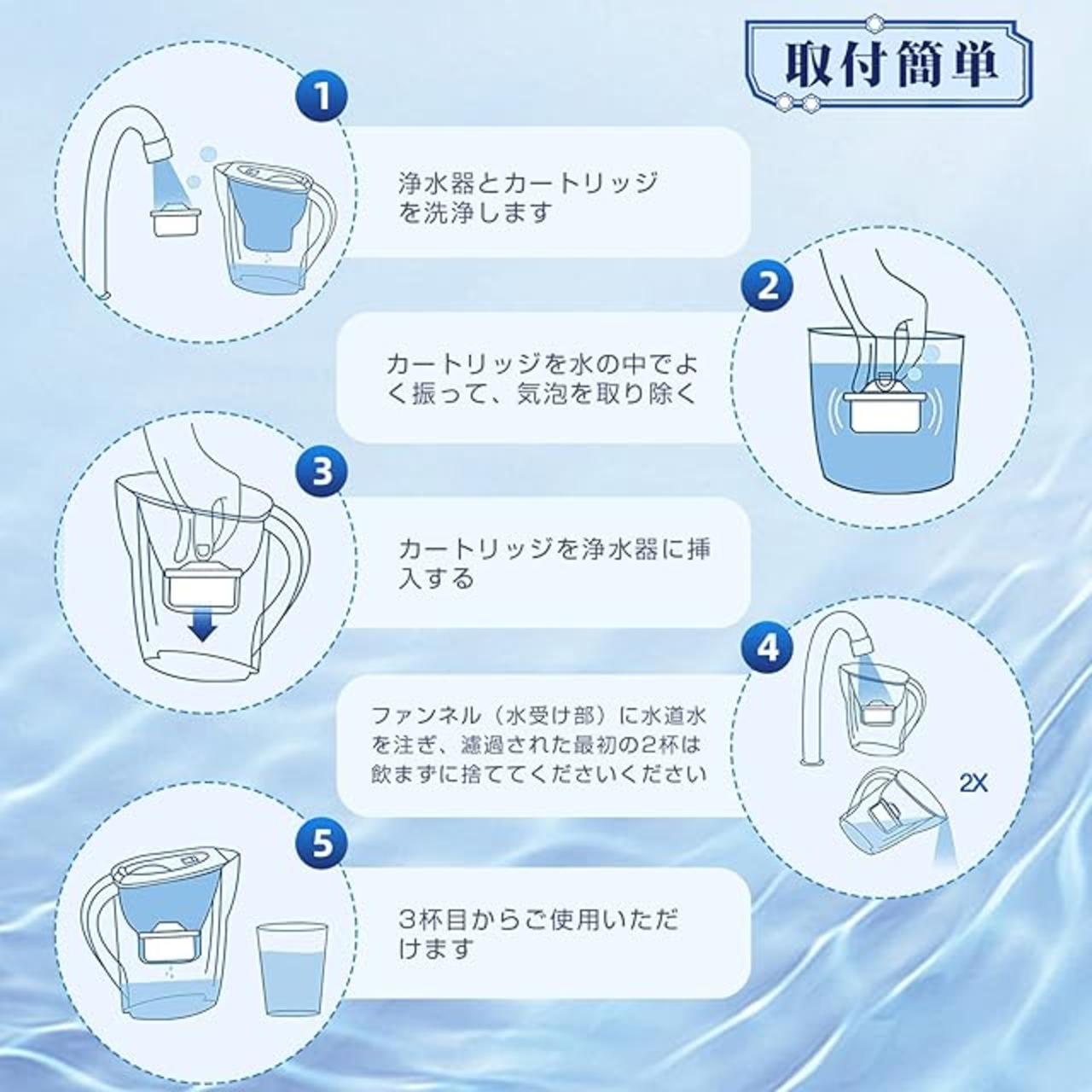 取付簡単

1

浄水器とカートリッジを洗浄します

2

カートリッジを水の中でよく振って、気泡を取り除く

3

カートリッジを浄水器に挿入する

4

ファンネル（水受け部）に水道水を注ぎ、濾過された最初の2杯は飲まずに捨ててくださいください

2X

5

3杯目からご使用いただけます