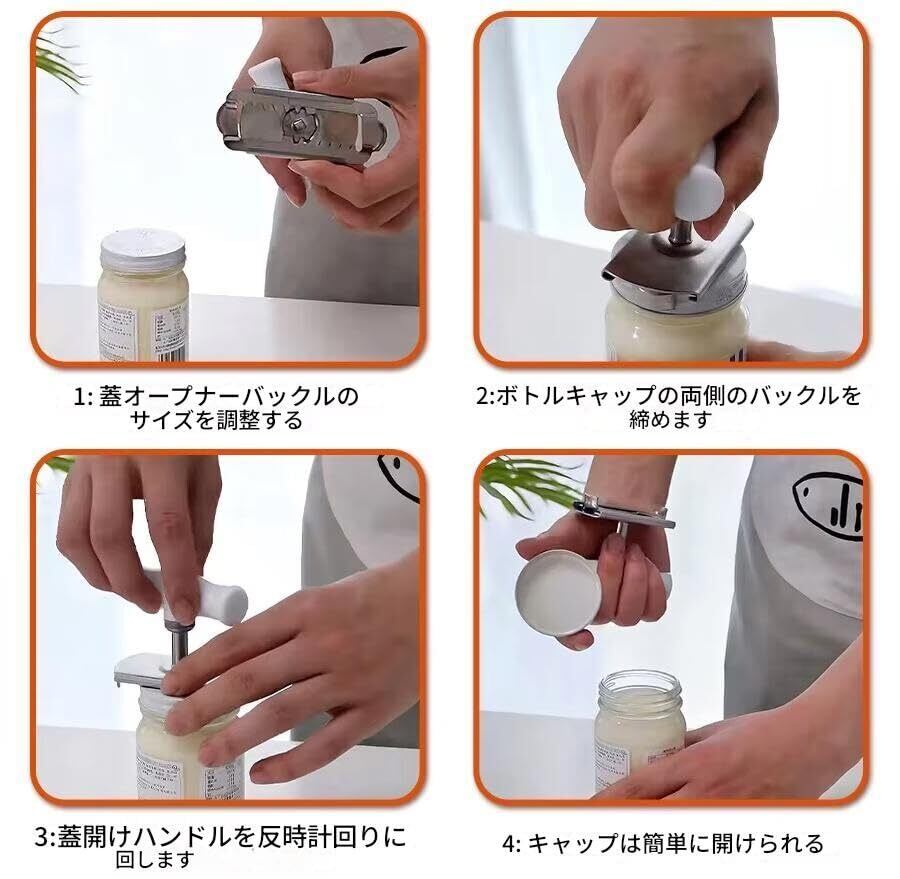 1: 蓋オープナーバックルのサイズを調整する

2:ボトルキャップの両側のバックルを締めます

3:蓋開けハンドルを反時計回りに回します

4: キャップは簡単に開けられる