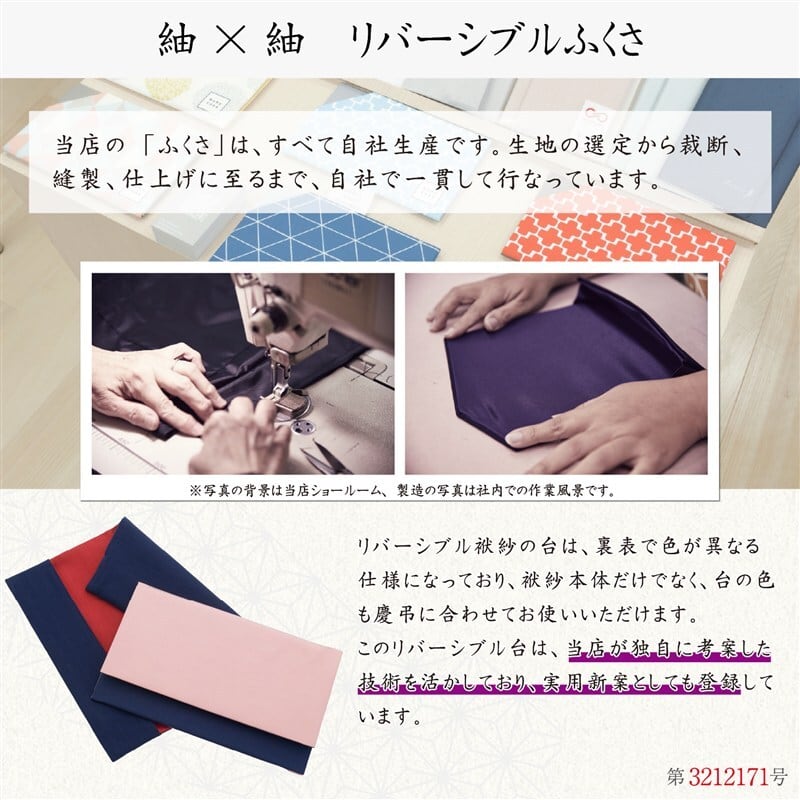 紬 × 紬　リバーシブルふくさ

当店の「ふくさ」は、すべて自社生産です。生地の選定から裁断、縫製、仕上げに至るまで、自社で一貫して行なっています。

※写真の背景は当店ショールーム、製造の写真は社内での作業風景です。

リバーシブル袱紗の台は、裏表で色が異なる仕様になっており、袱紗本体だけでなく、台の色も慶弔に合わせてお使いいただけます。
このリバーシブル台は、当店が独自に考案した技術を活かしており、実用新案としても登録しています。

第3212171号