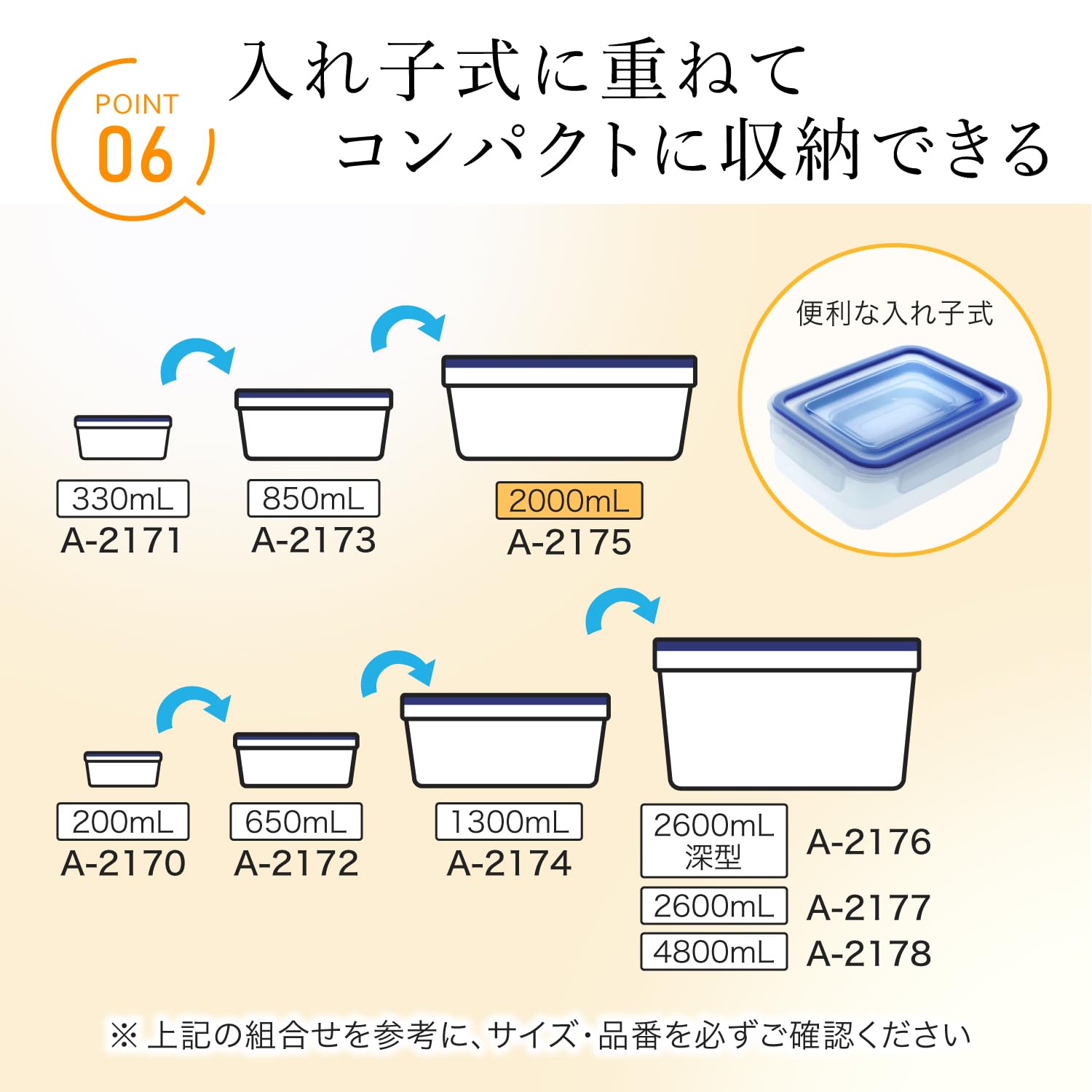 POINT 06

入れ子式に重ねて
コンパクトに収納できる

便利な入れ子式

330mL
A-2171

850mL
A-2173

2000mL
A-2175

200mL
A-2170

650mL
A-2172

1300mL
A-2174

2600mL 深型
A-2176

2600mL
A-2177

4800mL
A-2178

※ 上記の組合せを参考に、サイズ・品番を必ずご確認ください