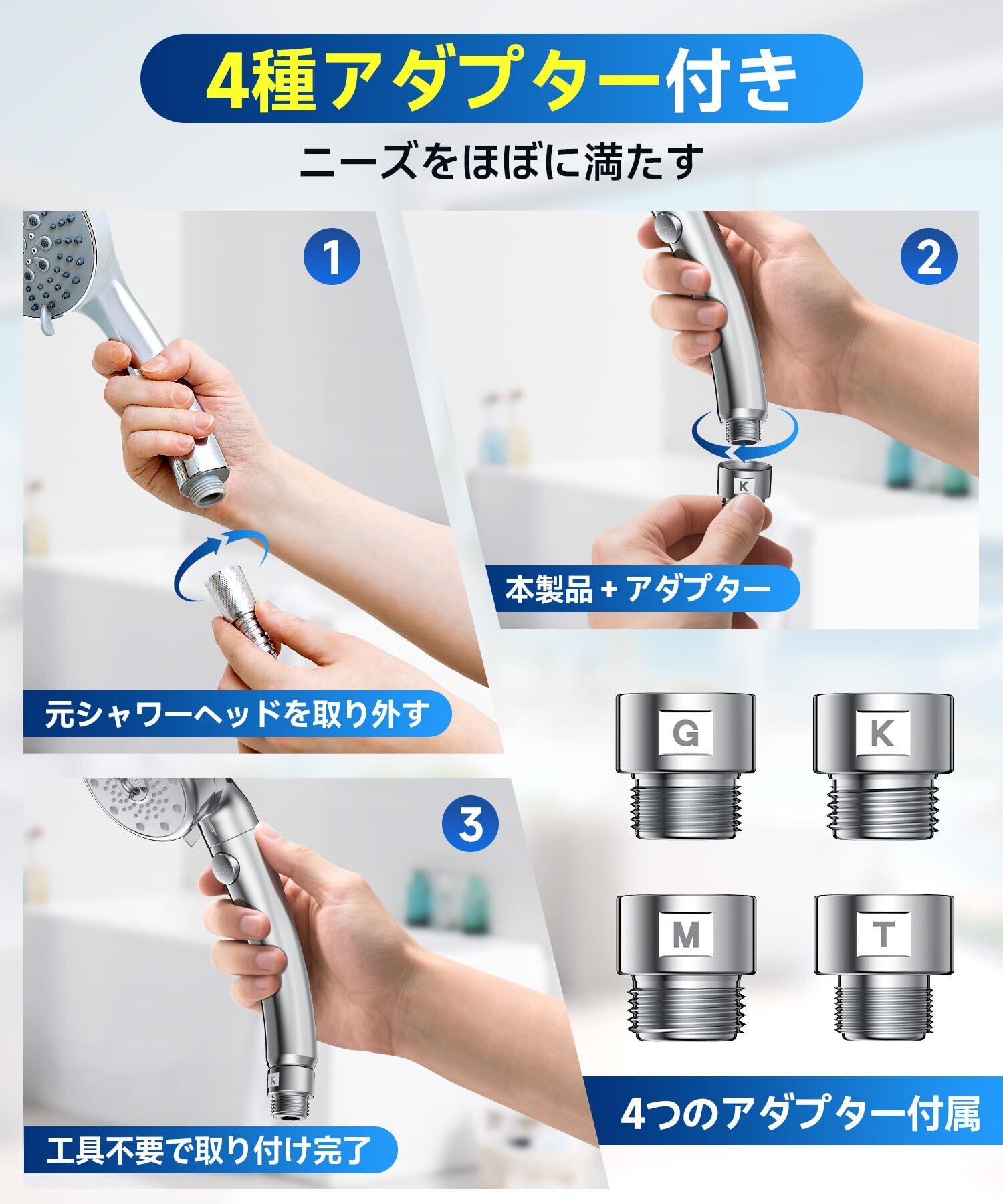 4種アダプター付き

ニーズをほぼに満たす

1

元シャワーヘッドを取り外す

2

K

本製品 + アダプター

3

K

工具不要で取り付け完了

G

K

M

T

4つのアダプター付属