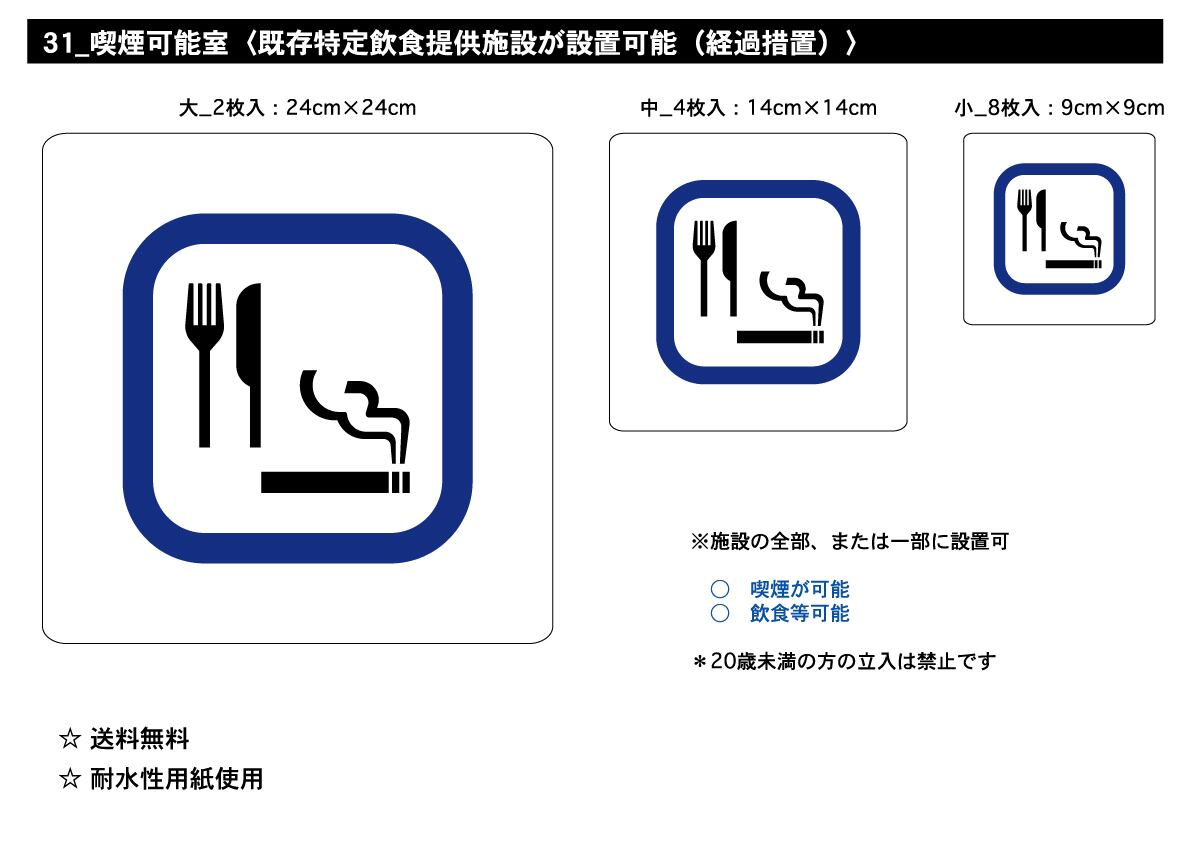 31_喫煙可能室〈既存特定飲食提供施設が設置可能（経過措置）〉

大_2枚入：24cm×24cm

中_4枚入：14cm×14cm

小_8枚入：9cm×9cm

※施設の全部、または一部に設置可

○　喫煙が可能
○　飲食等可能

＊20歳未満の方の立入は禁止です

☆ 送料無料
☆ 耐水性用紙使用