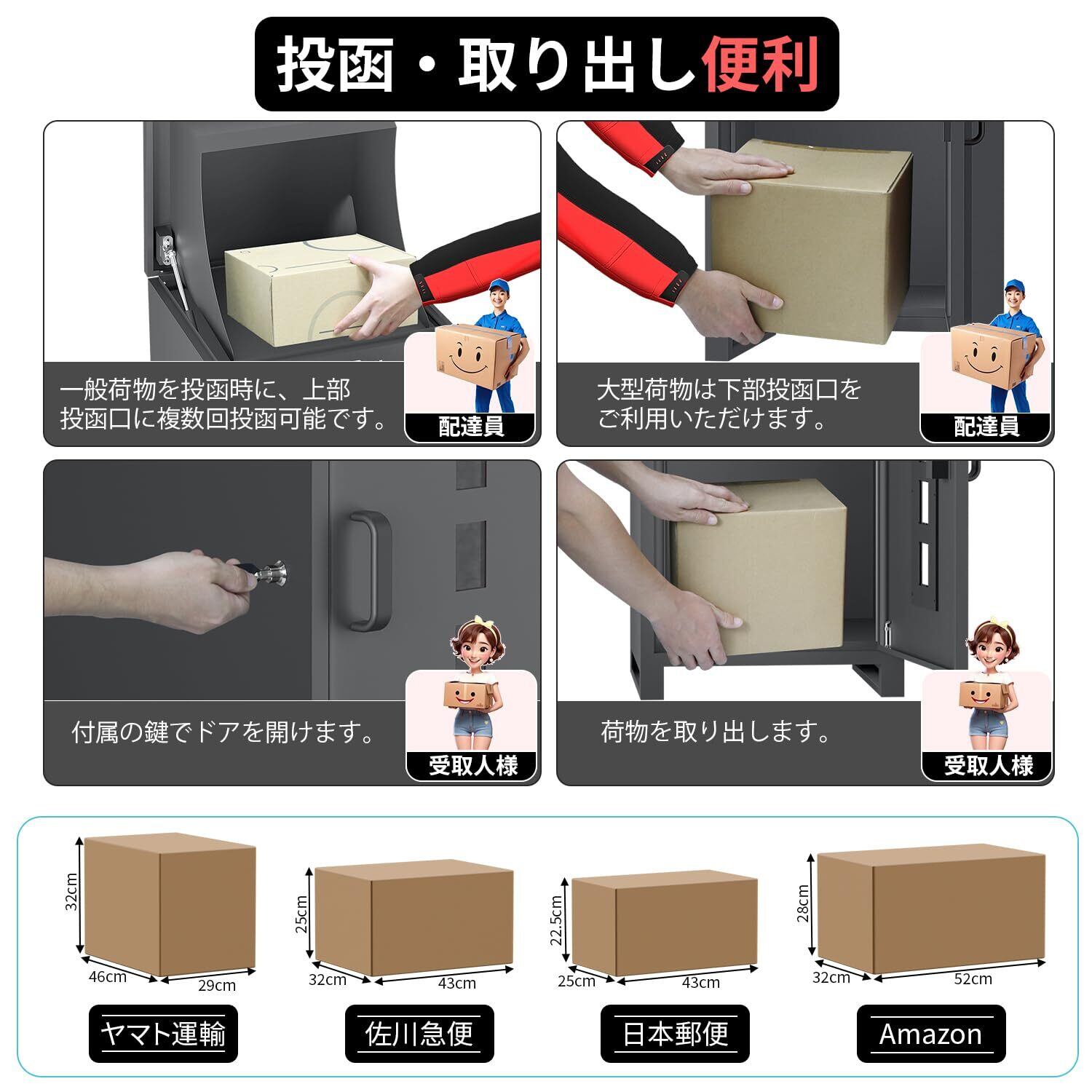 投函・取り出し便利

一般荷物を投函時に、上部投函口に複数回投函可能です。

配達員

大型荷物は下部投函口をご利用いただけます。

配達員

付属の鍵でドアを開けます。

受取人様

荷物を取り出します。

受取人様

32cm
46cm
29cm
ヤマト運輸

25cm
32cm
43cm
佐川急便

22.5cm
25cm
43cm
日本郵便

28cm
32cm
52cm
Amazon