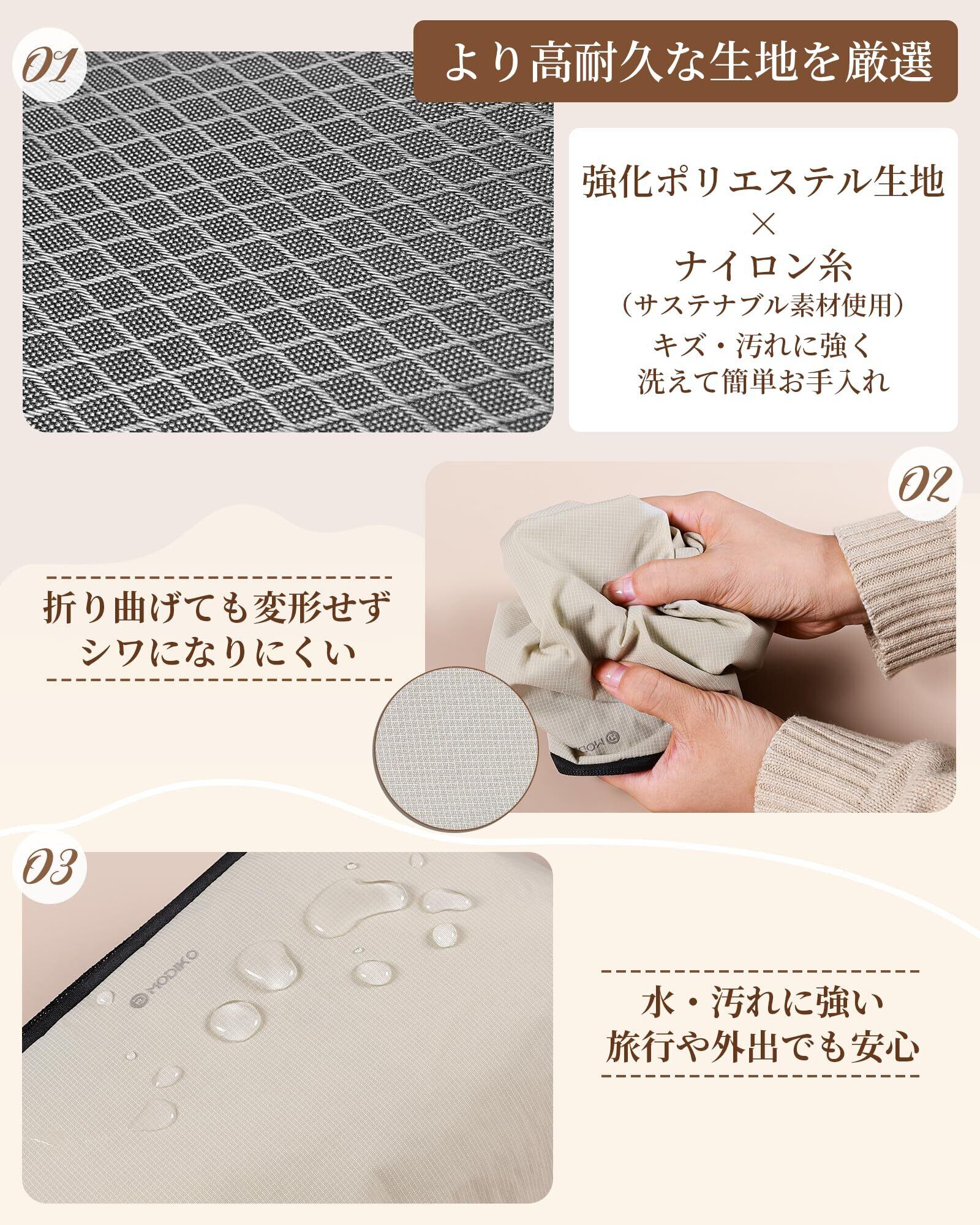 01

より高耐久な生地を厳選

強化ポリエステル生地
×
ナイロン糸
（サステナブル素材使用）
キズ・汚れに強く
洗えて簡単お手入れ

02

折り曲げても変形せず
シワになりにくい

03

MODIKO

水・汚れに強い
旅行や外出でも安心