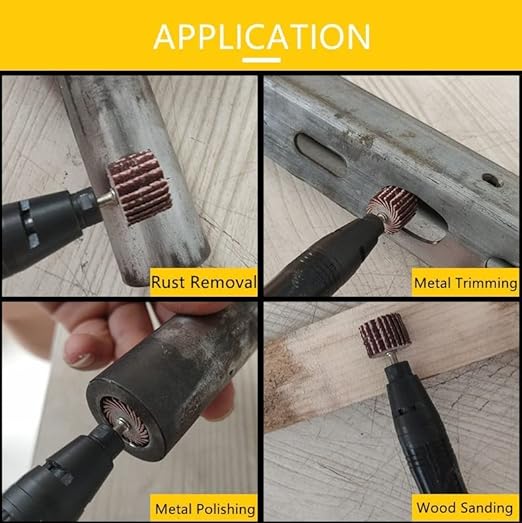 APPLICATION

Rust Removal

Metal Trimming

Metal Polishing

Wood Sanding