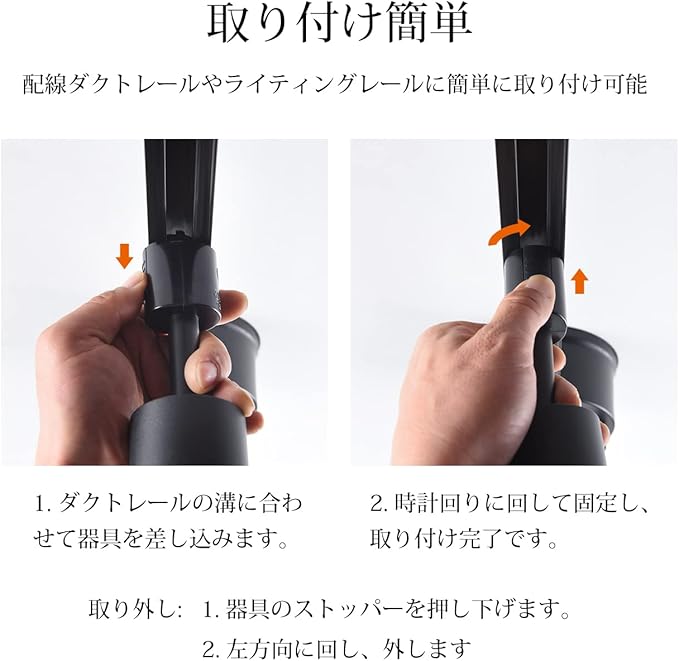 取り付け簡単

配線ダクトレールやライティングレールに簡単に取り付け可能

1. ダクトレールの溝に合わせて器具を差し込みます。

2. 時計回りに回して固定し、取り付け完了です。

取り外し: 1. 器具のストッパーを押し下げます。
2. 左方向に回し、外します