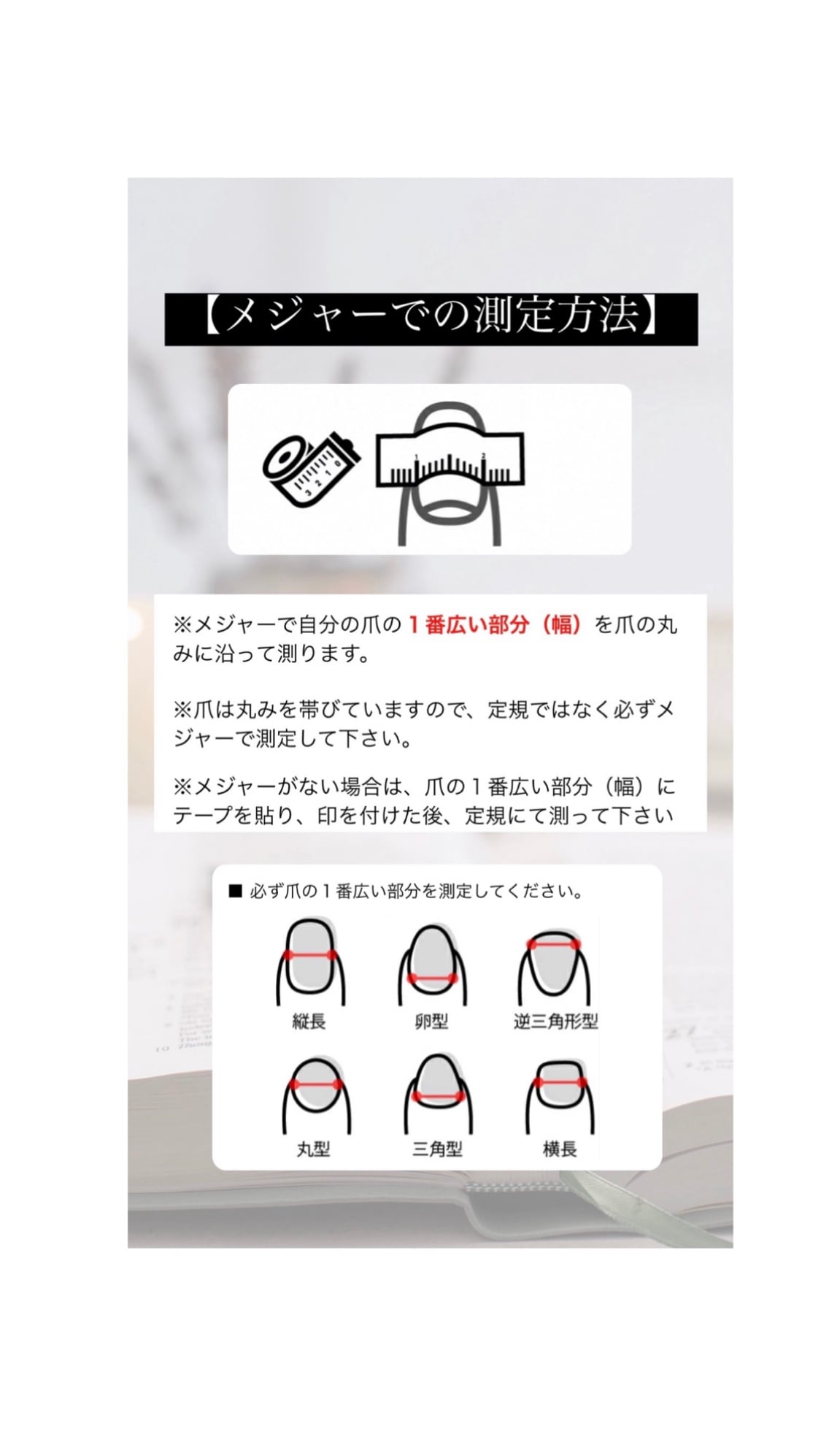 【メジャーでの測定方法】

3 2 1 0

1 2

※メジャーで自分の爪の１番広い部分（幅）を爪の丸みに沿って測ります。

※爪は丸みを帯びていますので、定規ではなく必ずメジャーで測定して下さい。

※メジャーがない場合は、爪の１番広い部分（幅）にテープを貼り、印を付けた後、定規にて測って下さい

■ 必ず爪の１番広い部分を測定してください。

縦長　卵型　逆三角形型

丸型　三角型　横長