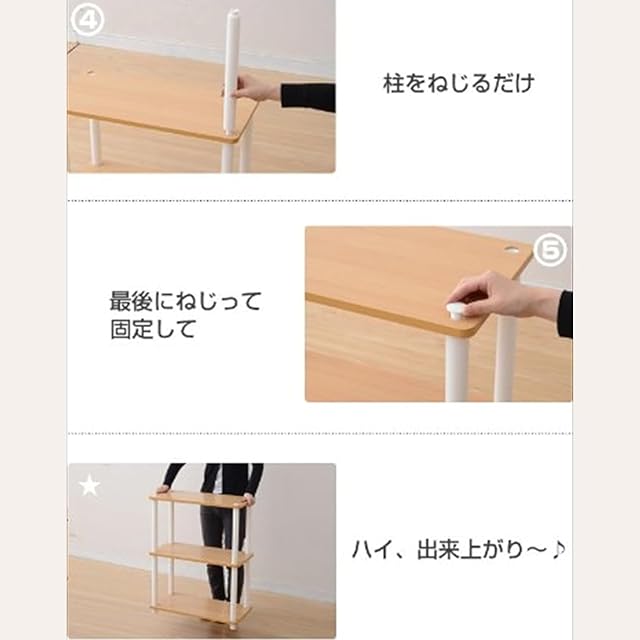 ④

柱をねじるだけ

⑤

最後にねじって
固定して

★

ハイ、出来上がり～♪